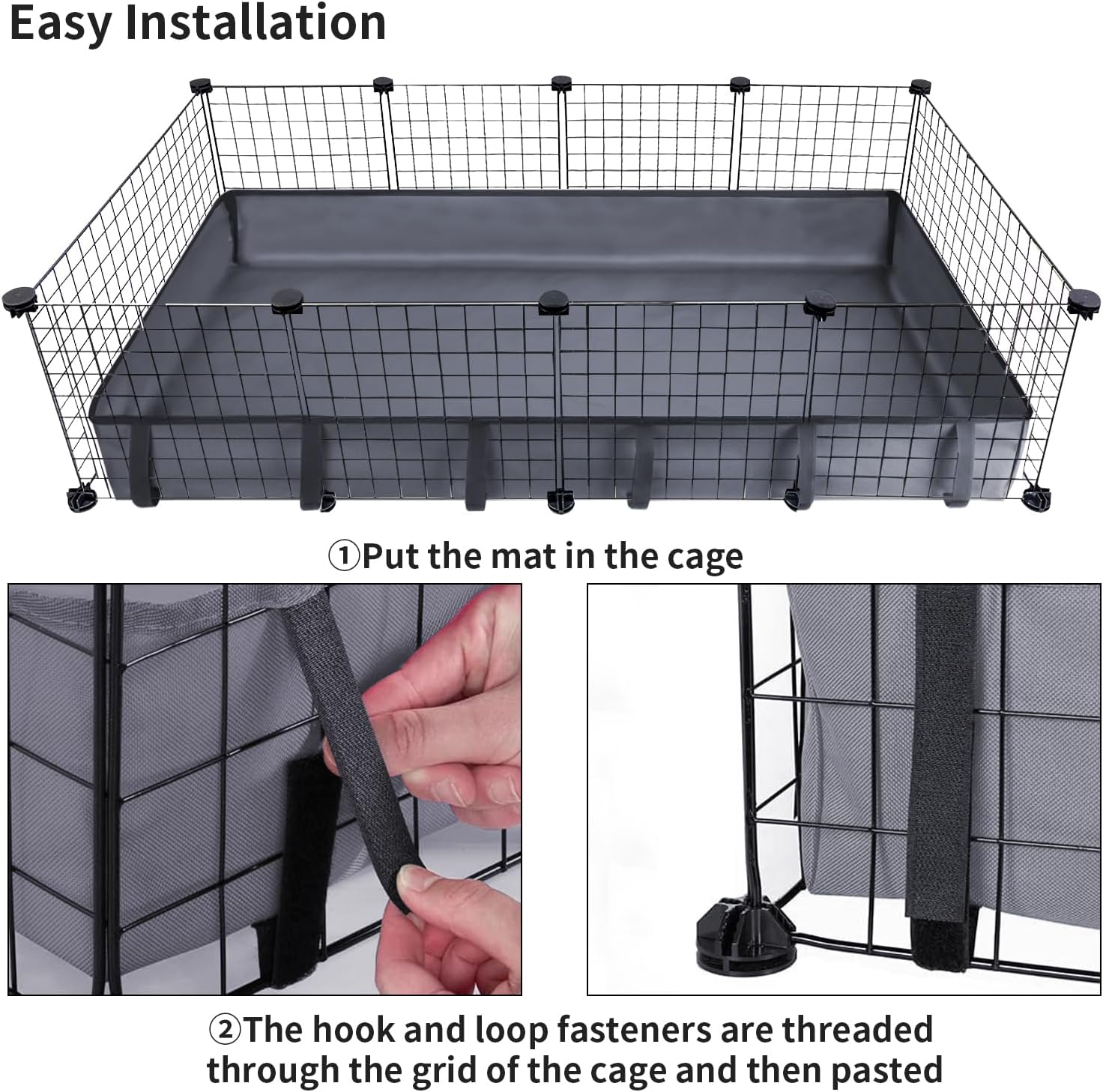 Easy Installation

①Put the mat in the cage

②The hook and loop fasteners are threaded through the grid of the cage and then pasted