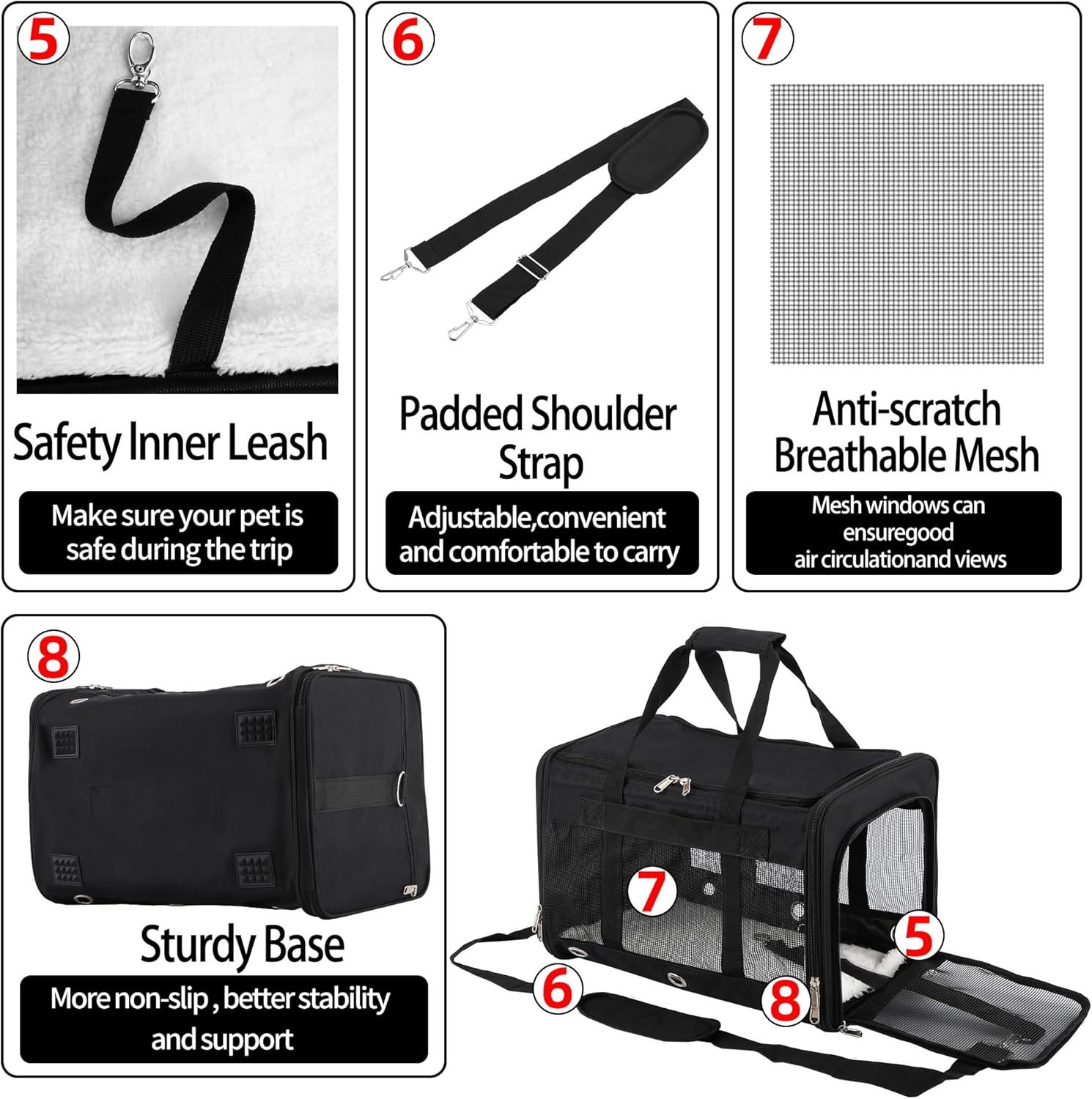 5

Safety Inner Leash

Make sure your pet is safe during the trip

6

Padded Shoulder Strap

Adjustable,convenient and comfortable to carry

7

Anti-scratch Breathable Mesh

Mesh windows can ensuregood air circulationand views

8

Sturdy Base

More non-slip , better stability and support

7

5

6

8