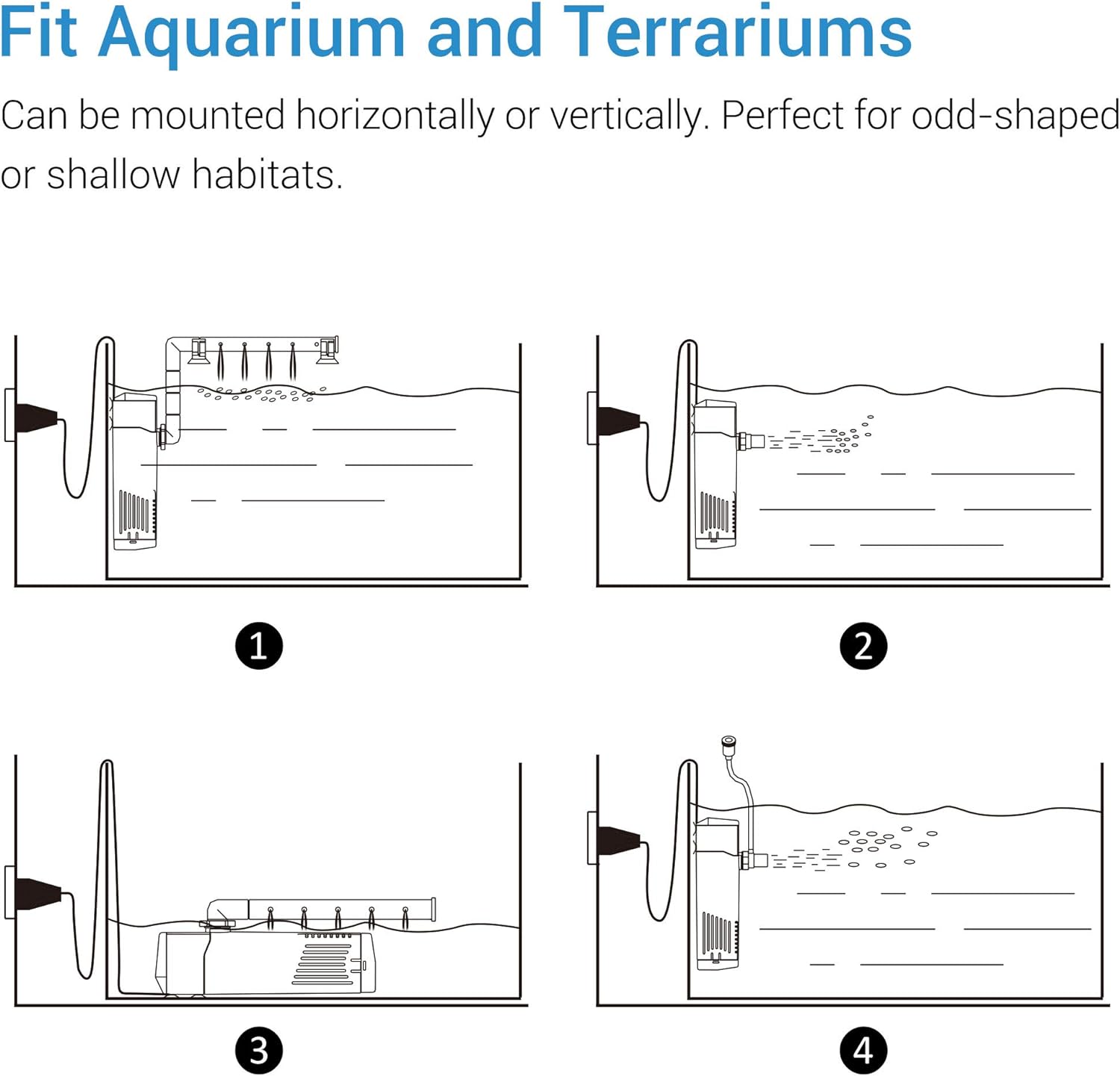 Fit Aquarium and Terrariums

Can be mounted horizontally or vertically. Perfect for odd-shaped or shallow habitats.

1

2

3

4