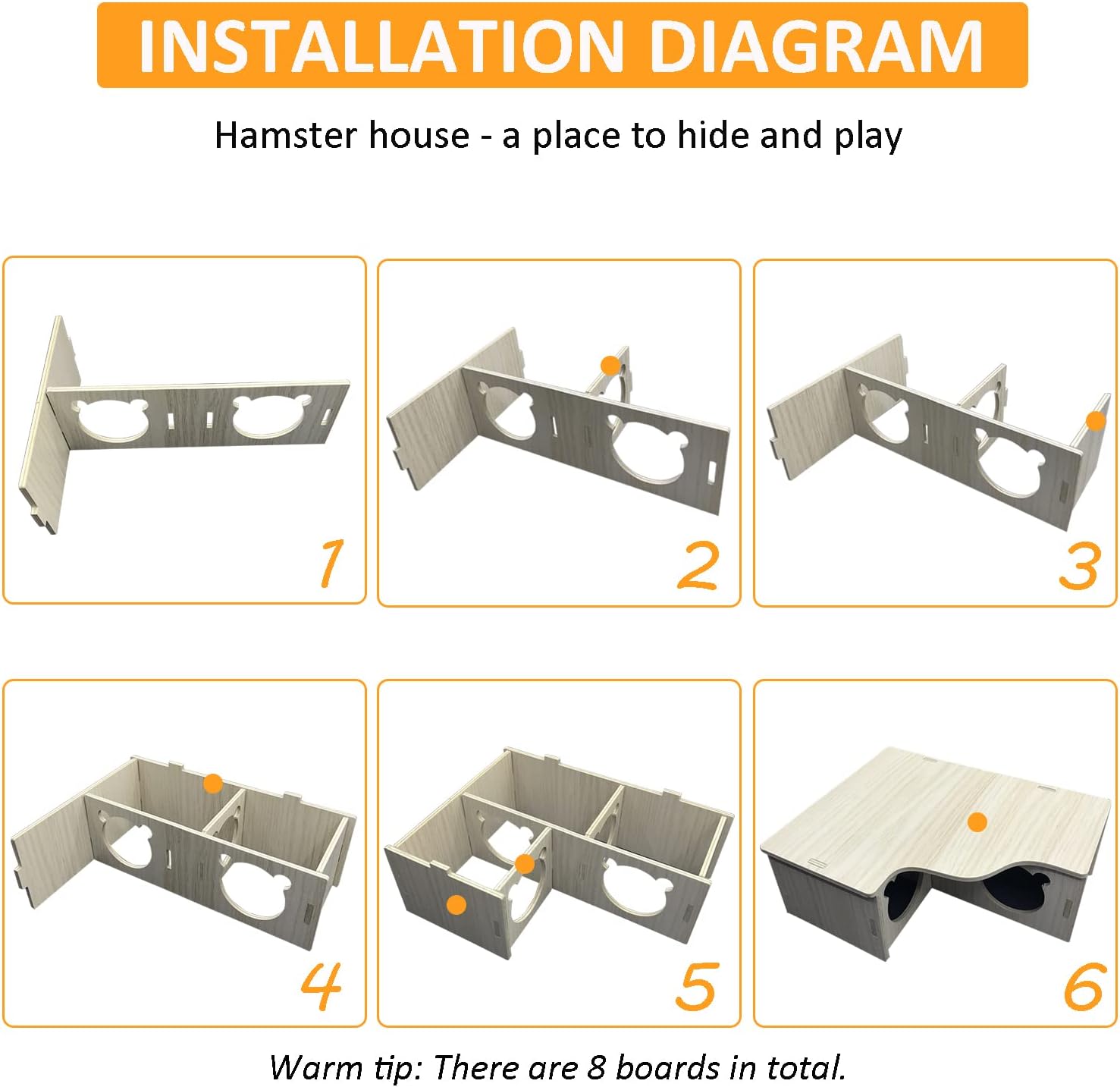 INSTALLATION DIAGRAM

Hamster house - a place to hide and play

1

2

3

4

5

6

Warm tip: There are 8 boards in total.