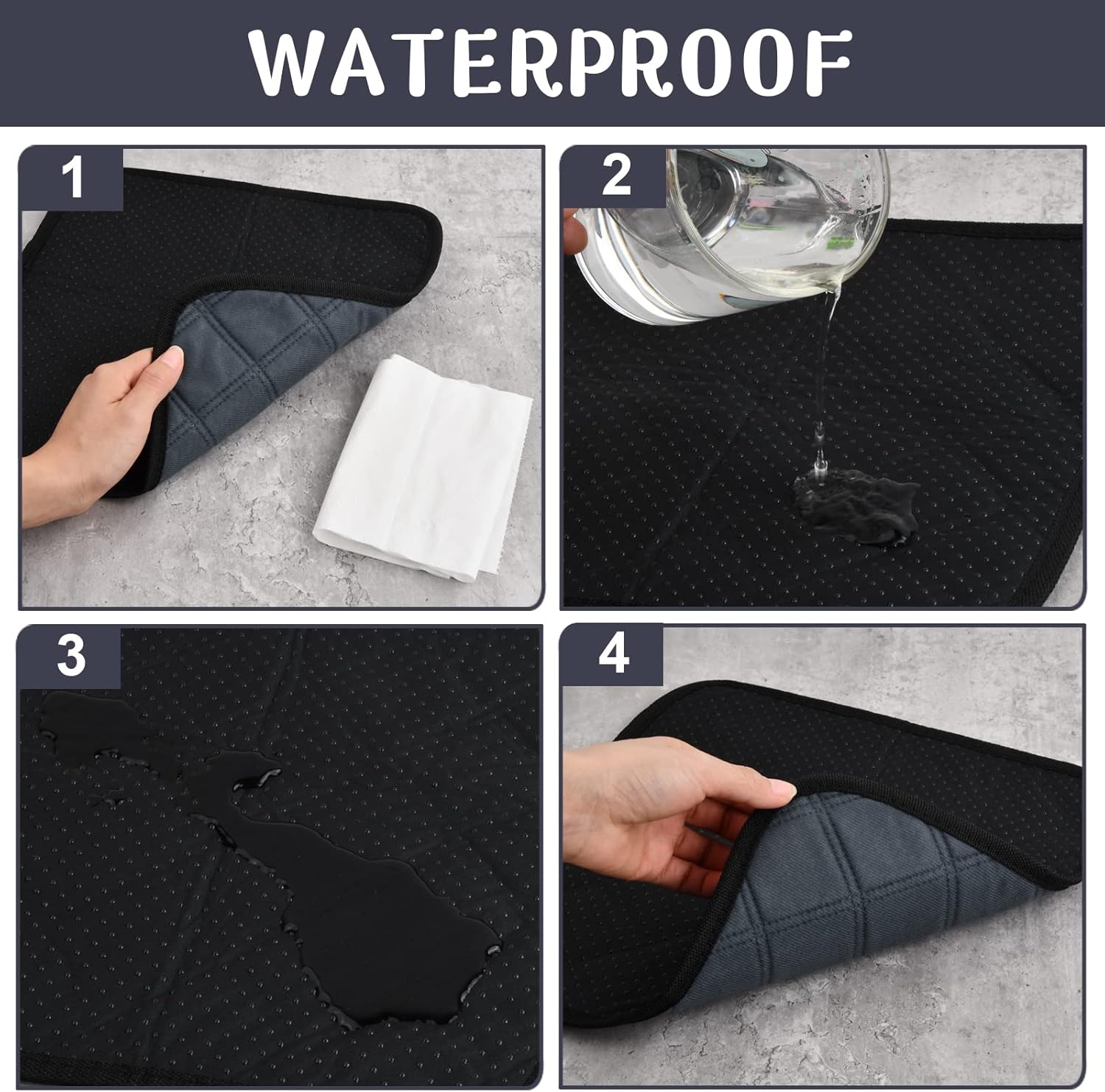 WATERPROOF

1

2

3

4