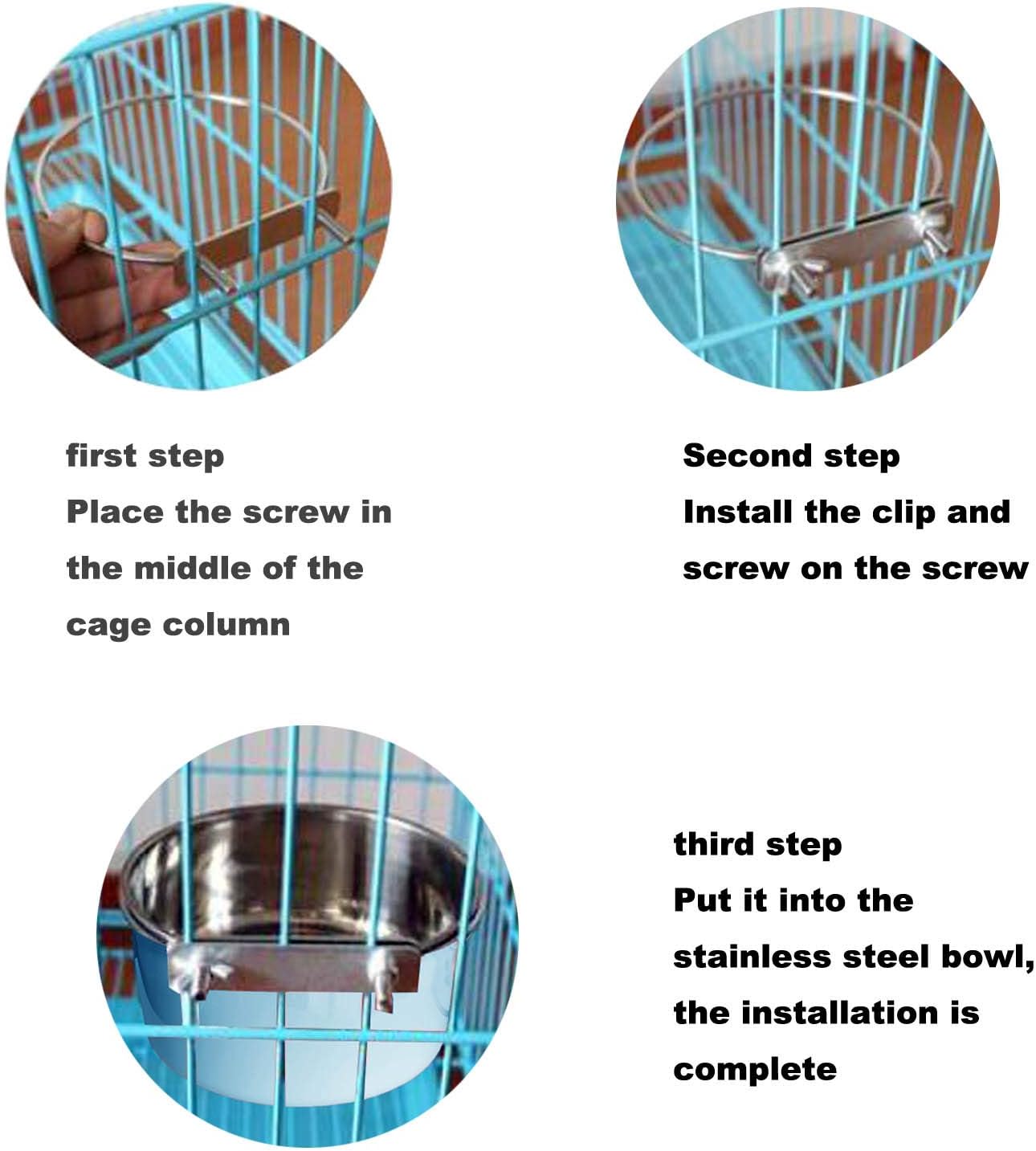 first step
Place the screw in the middle of the cage column

Second step
Install the clip and screw on the screw

third step
Put it into the stainless steel bowl, the installation is complete