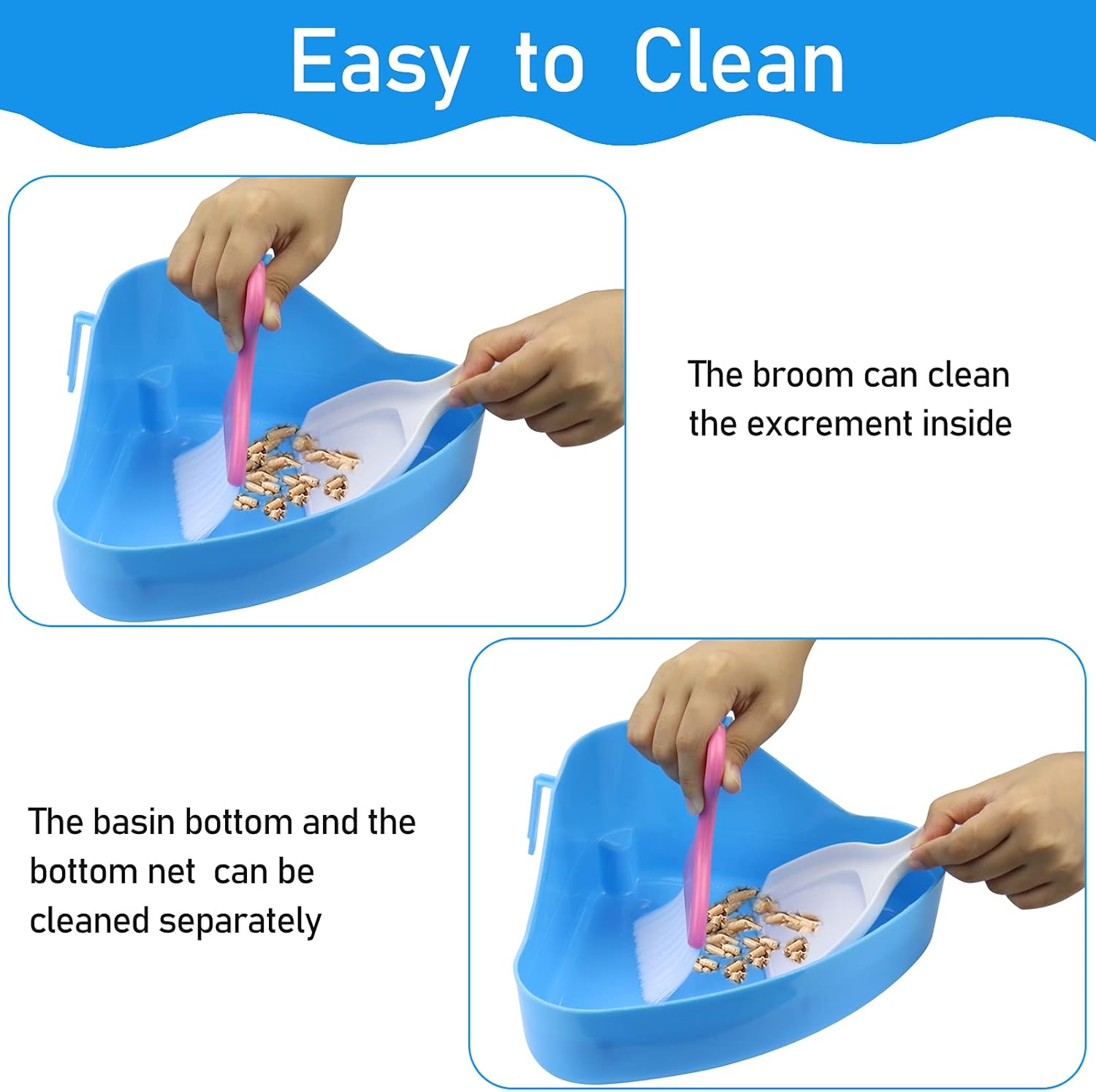 Easy to Clean

The broom can clean the excrement inside

The basin bottom and the bottom net can be cleaned separately