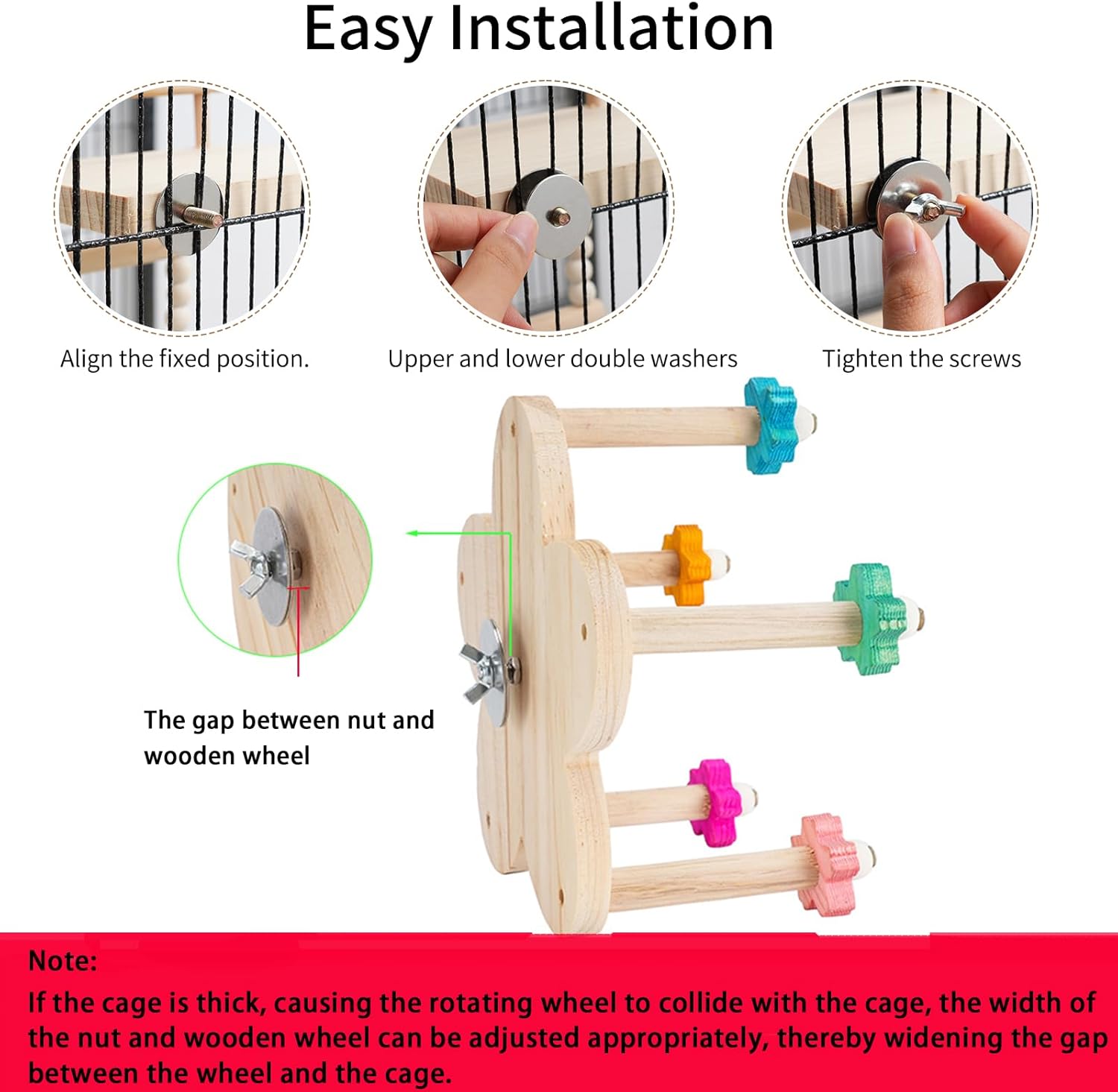 Easy Installation

Align the fixed position.

Upper and lower double washers

Tighten the screws

The gap between nut and wooden wheel

Note:
If the cage is thick, causing the rotating wheel to collide with the cage, the width of the nut and wooden wheel can be adjusted appropriately, thereby widening the gap between the wheel and the cage.