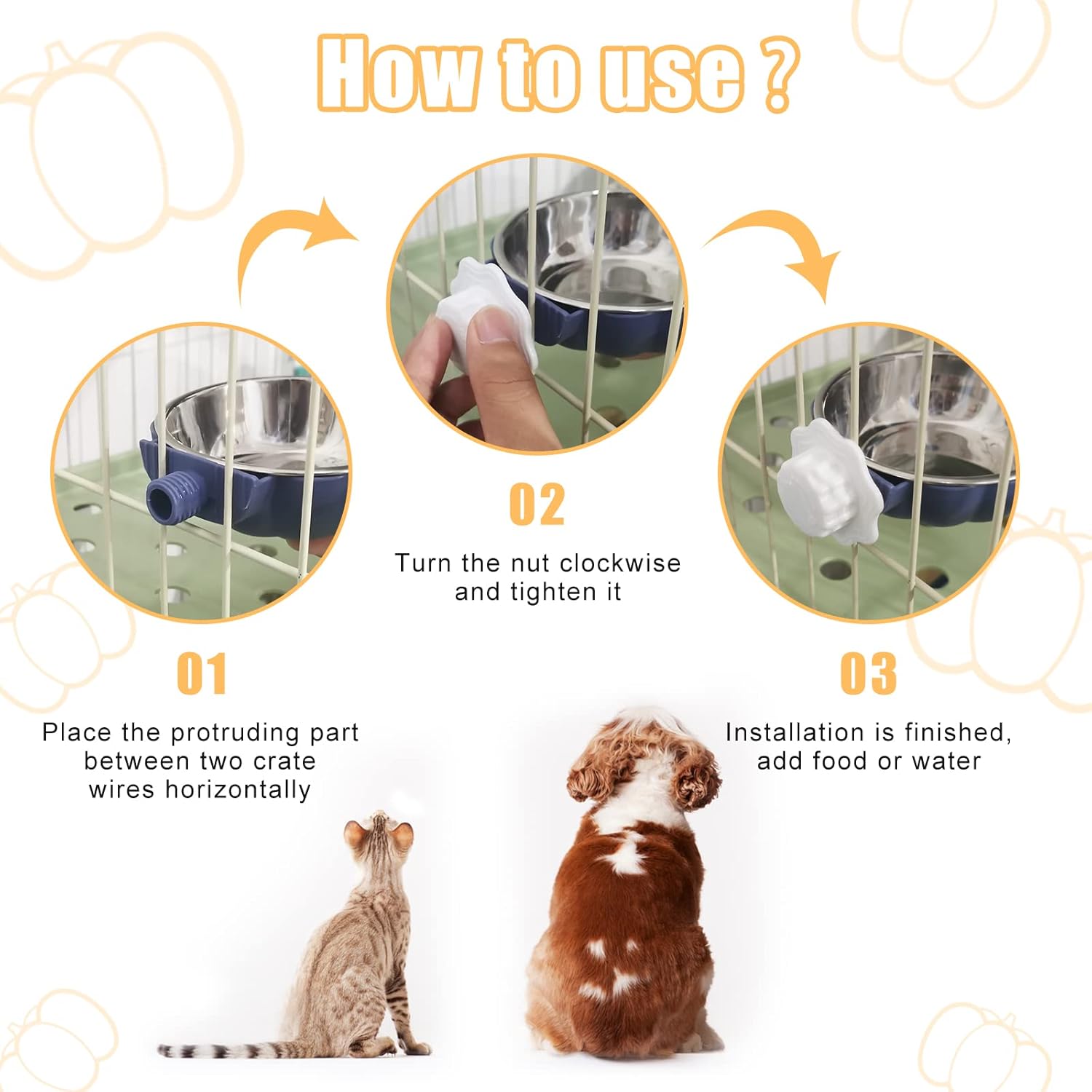 How to use ?

01

Place the protruding part between two crate wires horizontally

02

Turn the nut clockwise and tighten it

03

Installation is finished, add food or water