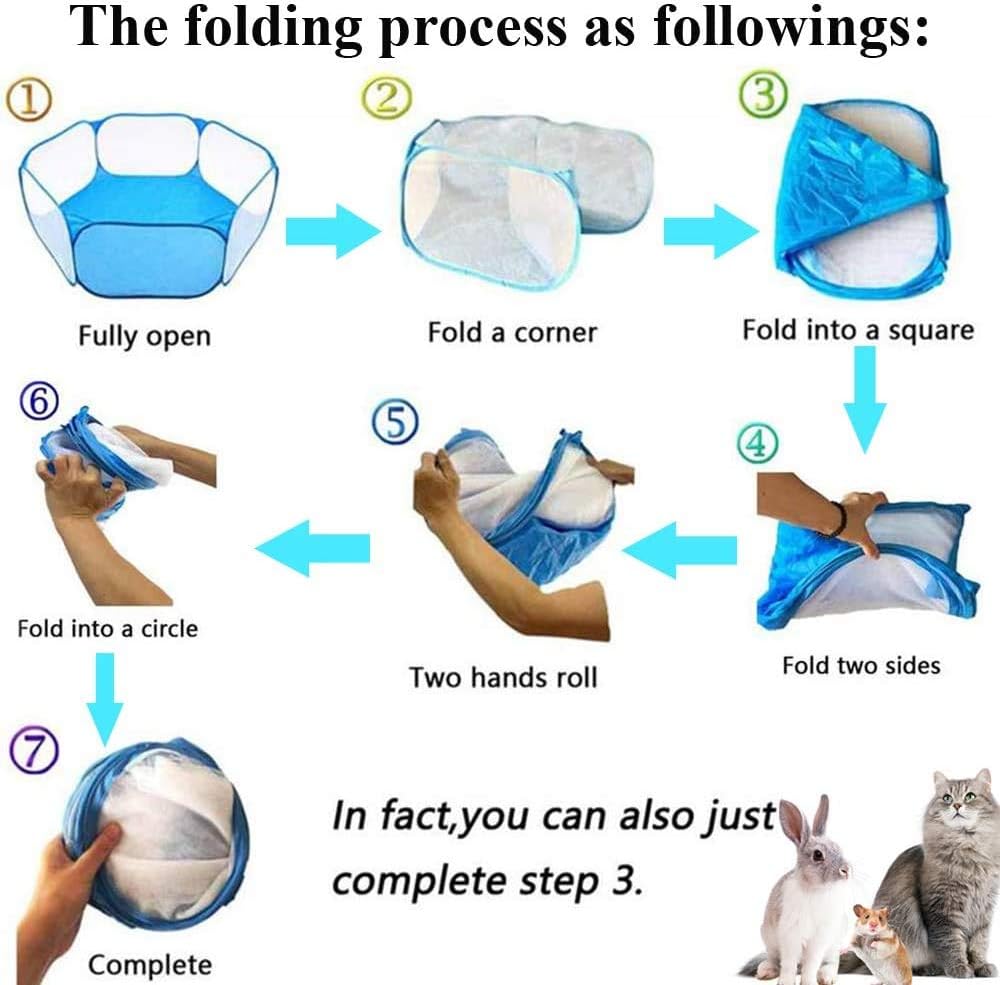 The folding process as followings:

①

Fully open

②

Fold a corner

③

Fold into a square

④

Fold two sides

⑤

Two hands roll

⑥

Fold into a circle

⑦

Complete

In fact,you can also just complete step 3.