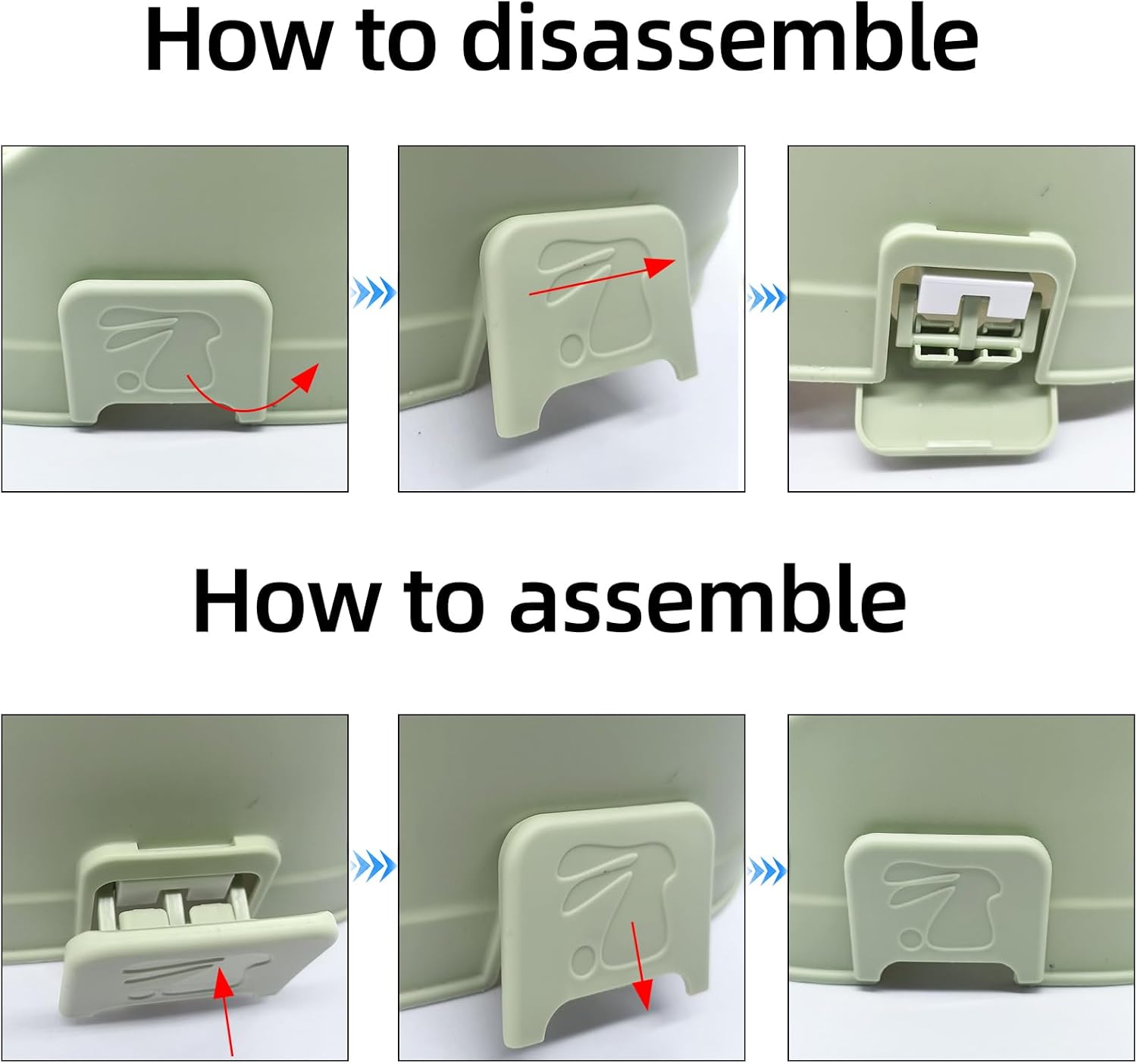 How to disassemble

How to assemble