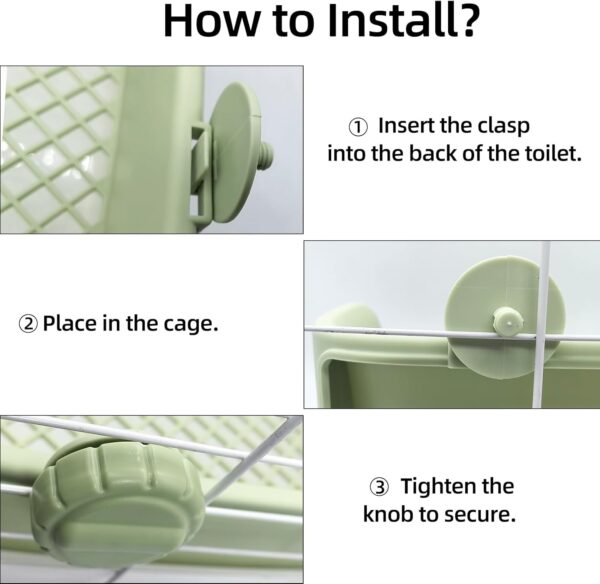 How to Install?

① Insert the clasp into the back of the toilet.

② Place in the cage.

③ Tighten the knob to secure.