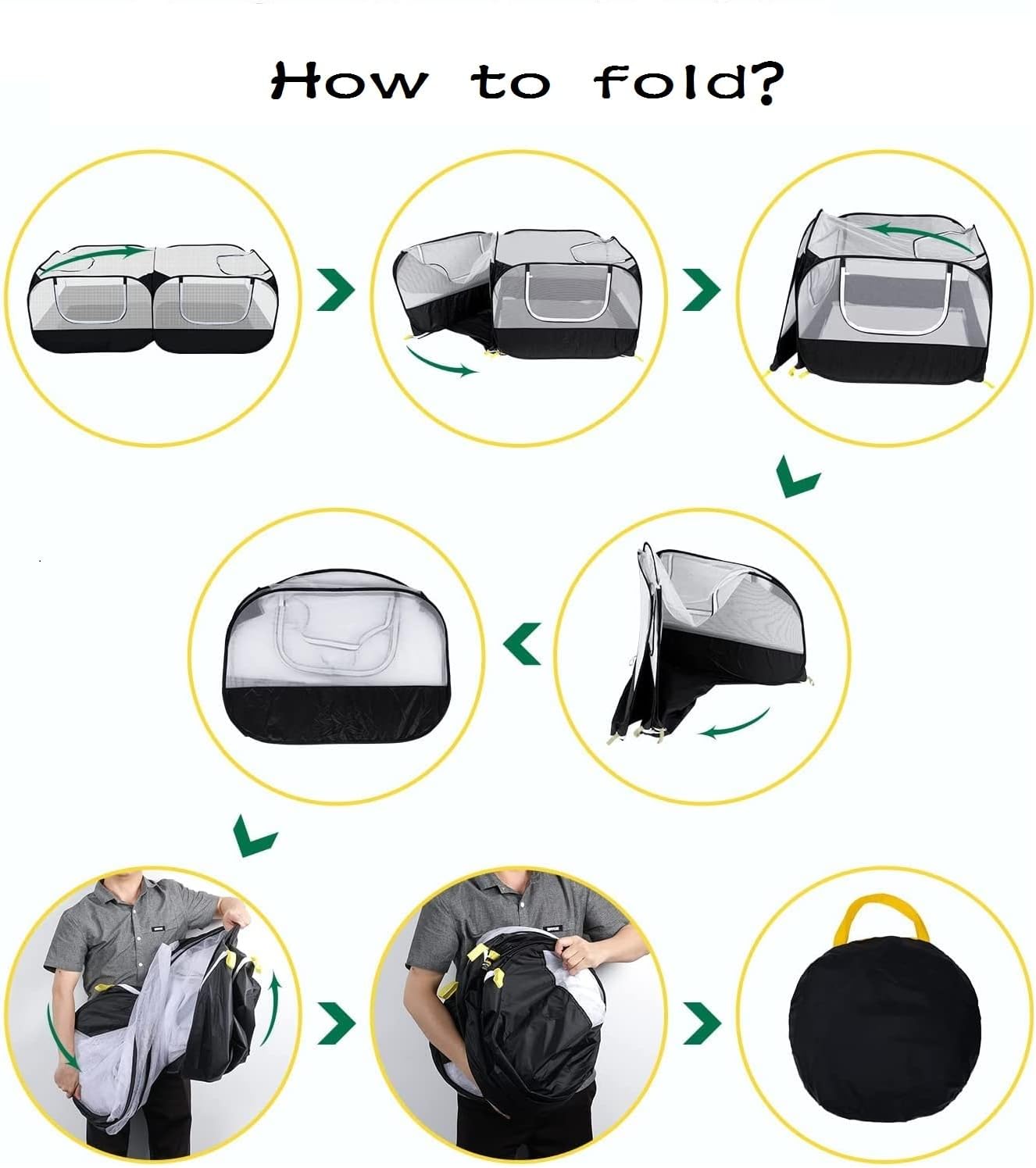 How to fold?