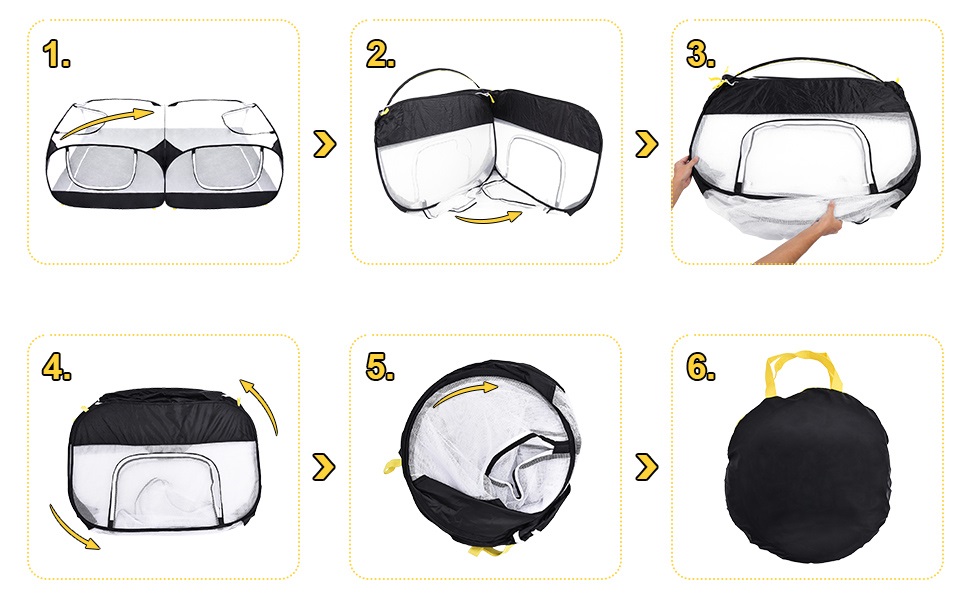 1.

2.

3.

4.

5.

6.