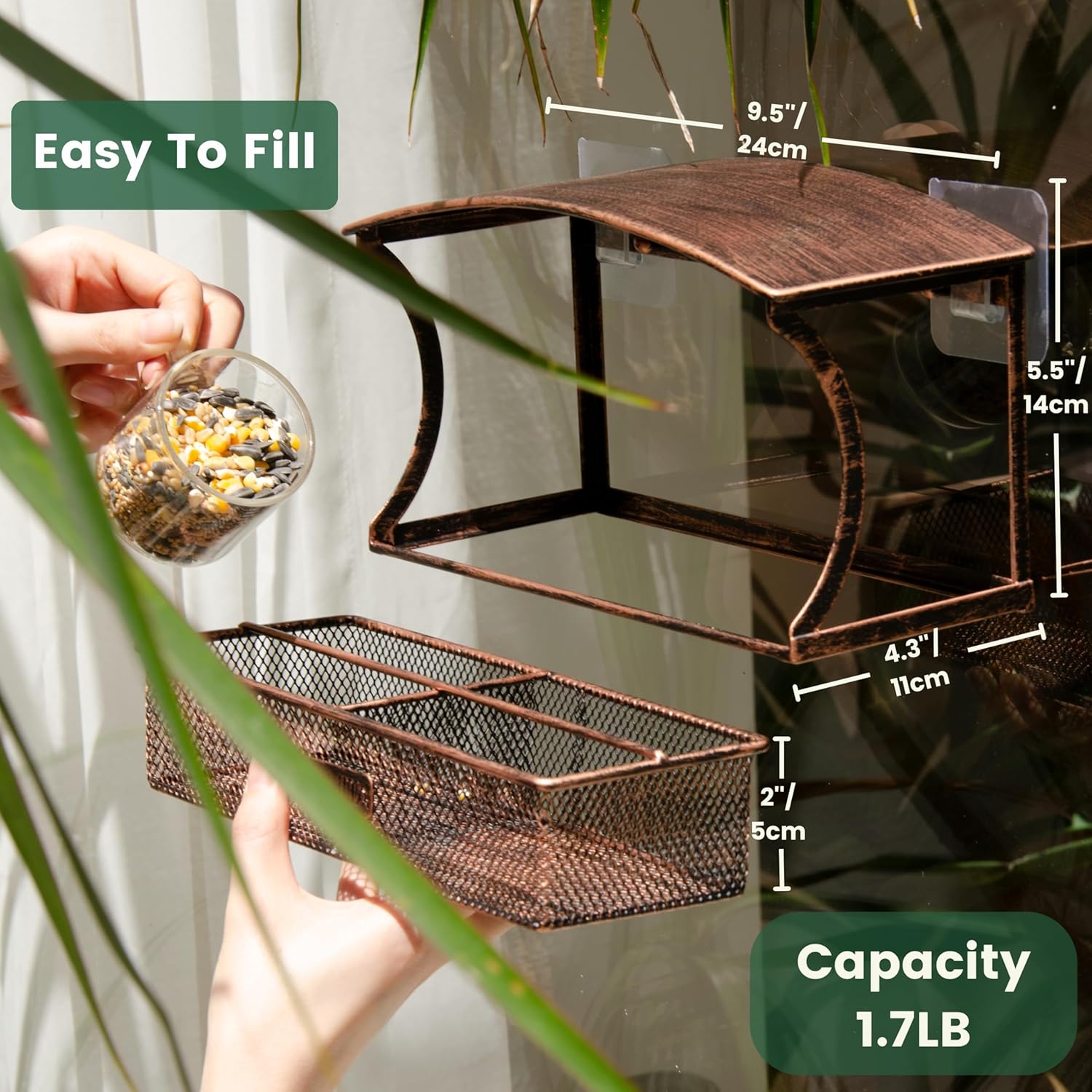 Easy To Fill

9.5"/ 24cm

5.5"/ 14cm

4.3"/ 11cm

2"/ 5cm

Capacity 1.7LB