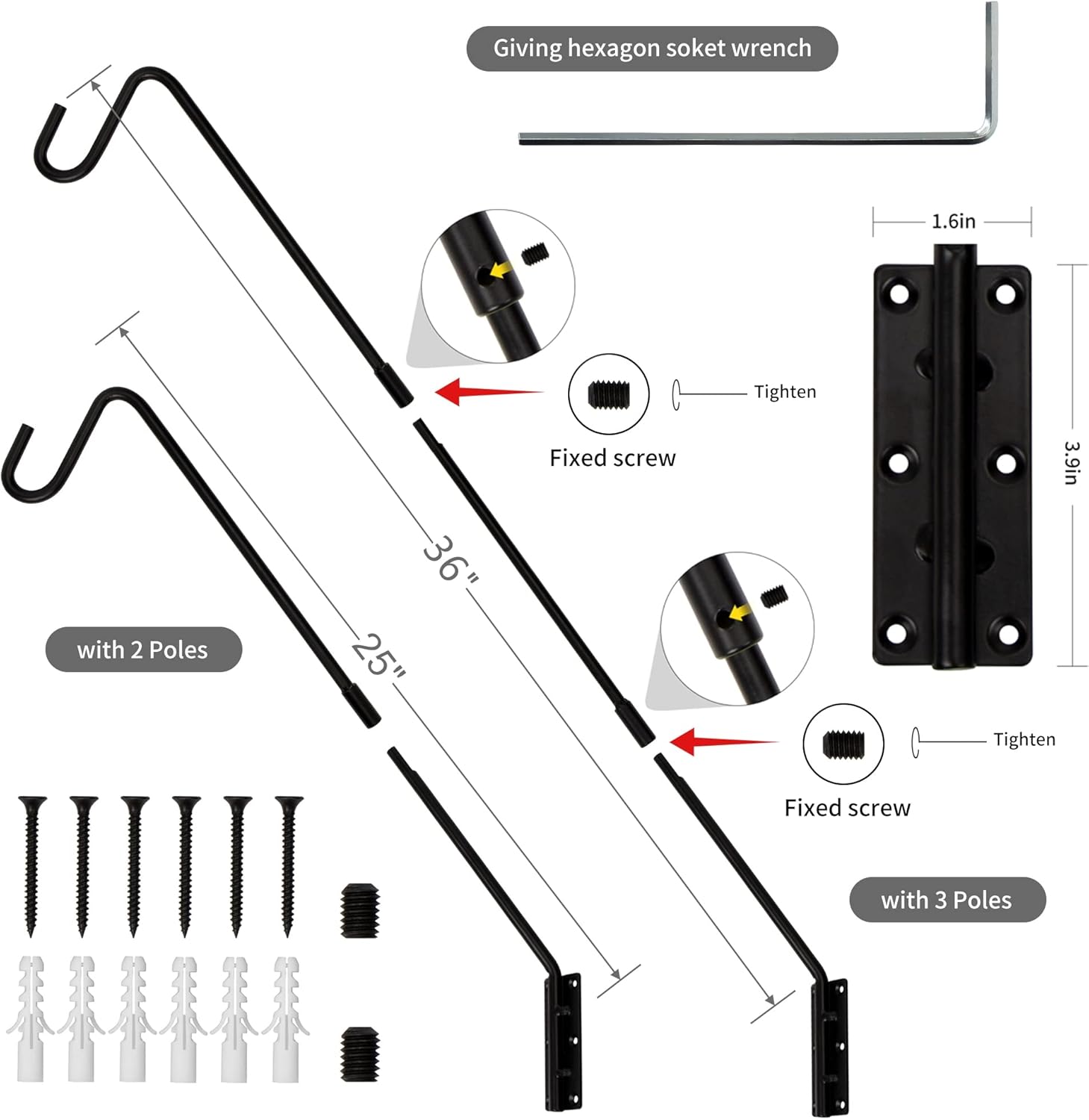 Giving hexagon soket wrench

1.6in

3.9in

Tighten

Fixed screw

36"

25"

with 2 Poles

Tighten

Fixed screw

with 3 Poles