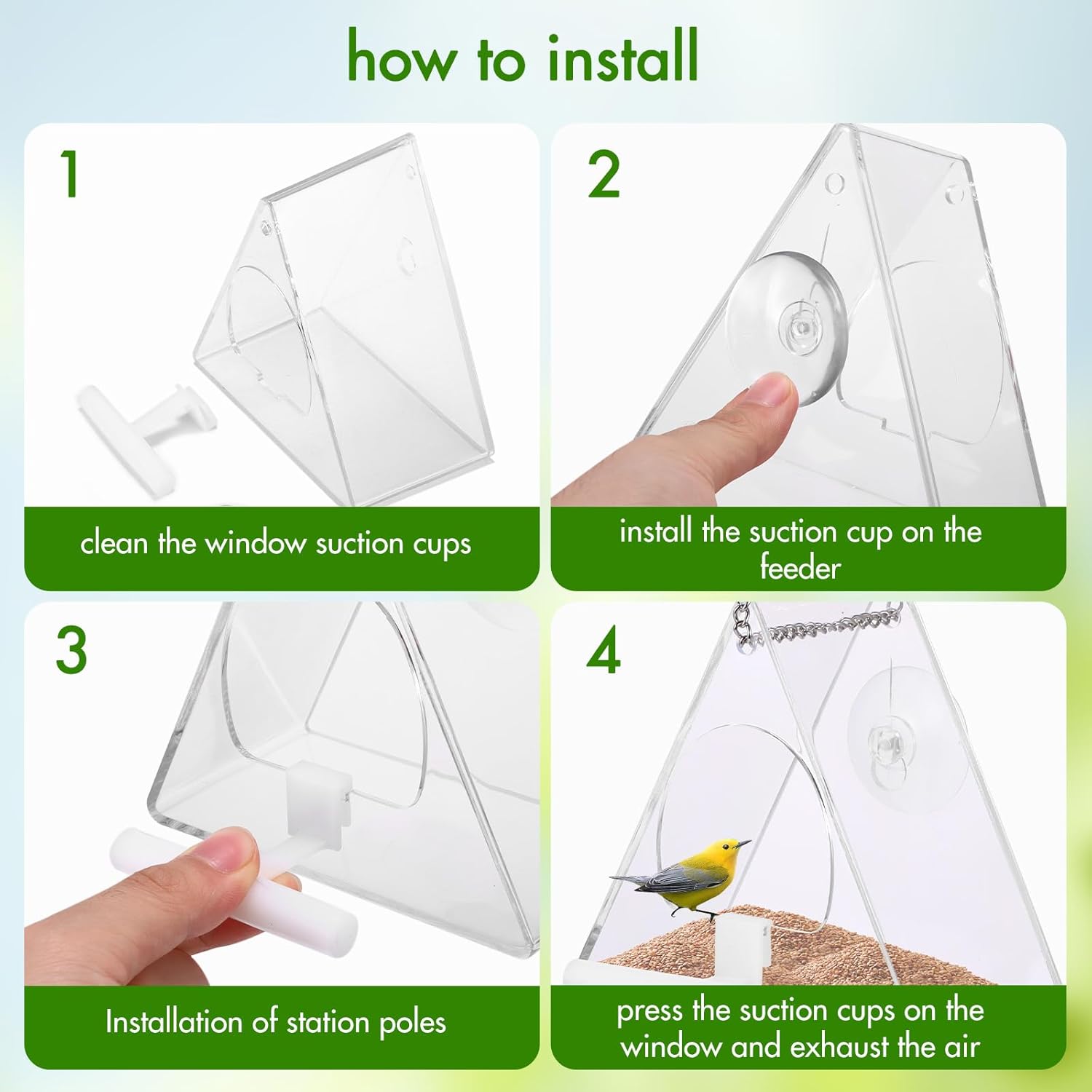 how to install

1

clean the window suction cups

2

install the suction cup on the feeder

3

Installation of station poles

4

press the suction cups on the window and exhaust the air