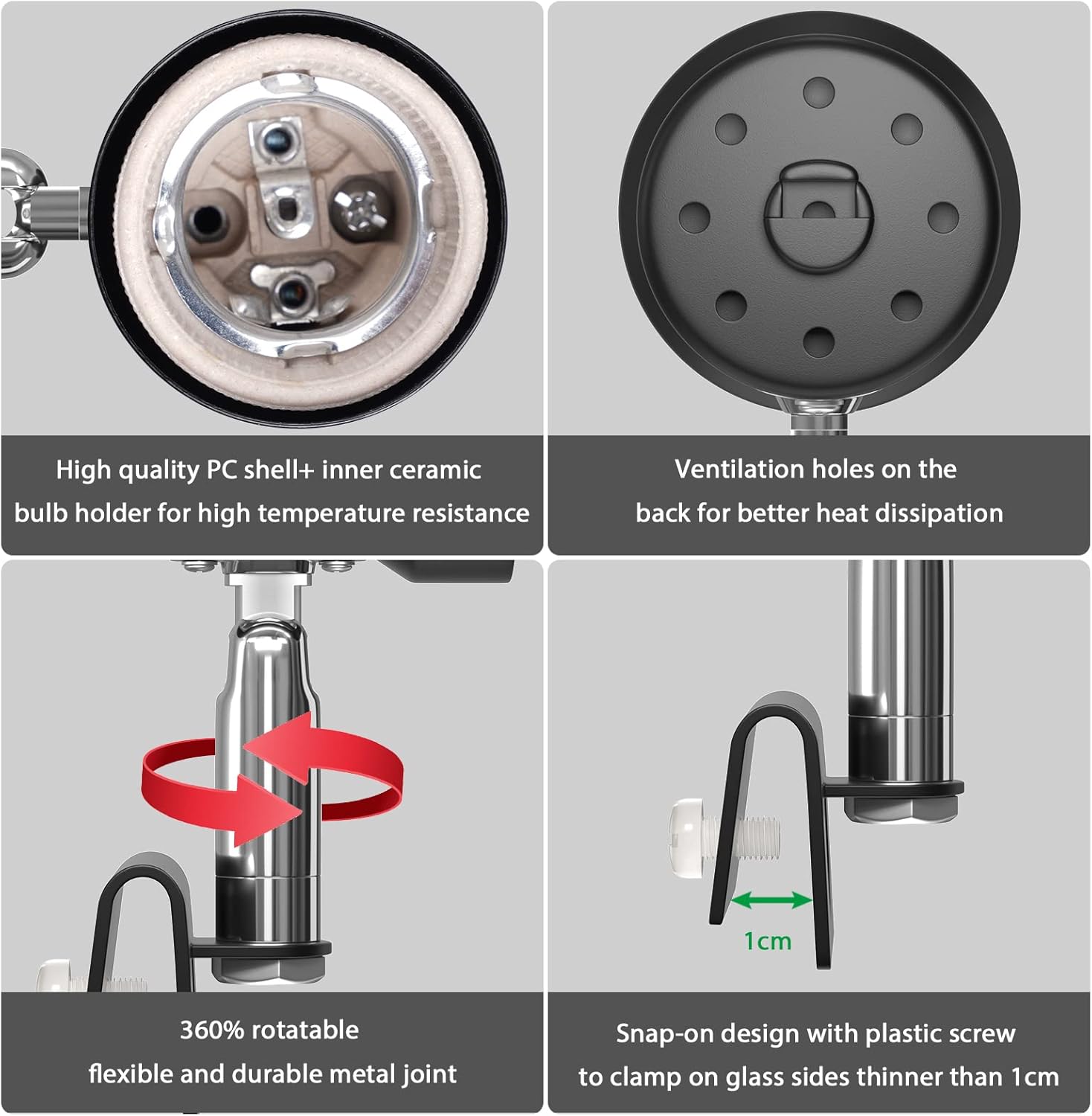 High quality PC shell+ inner ceramic bulb holder for high temperature resistance

Ventilation holes on the back for better heat dissipation

360% rotatable flexible and durable metal joint

1cm

Snap-on design with plastic screw to clamp on glass sides thinner than 1cm