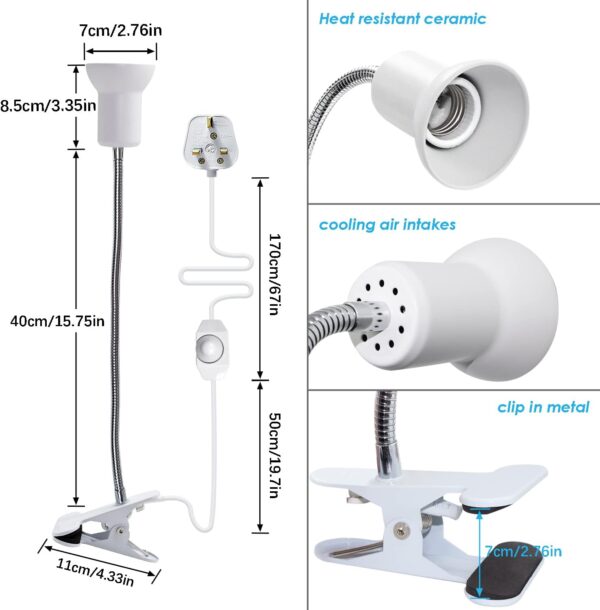 7cm/2.76in

8.5cm/3.35in

40cm/15.75in

170cm/67in

50cm/19.7in

11cm/4.33in

Heat resistant ceramic

cooling air intakes

clip in metal

7cm/2.76in