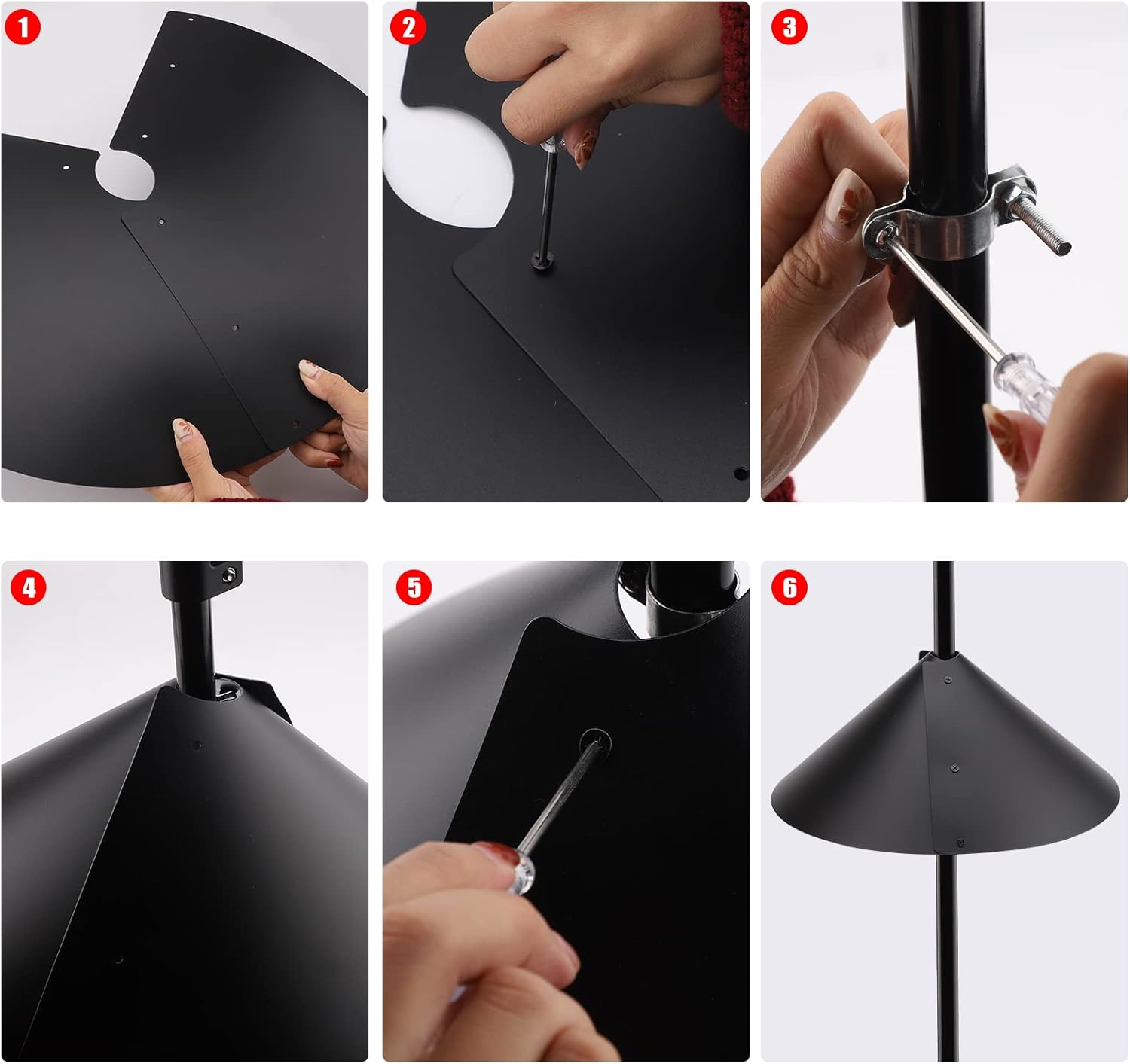 1
2
3
4
5
6