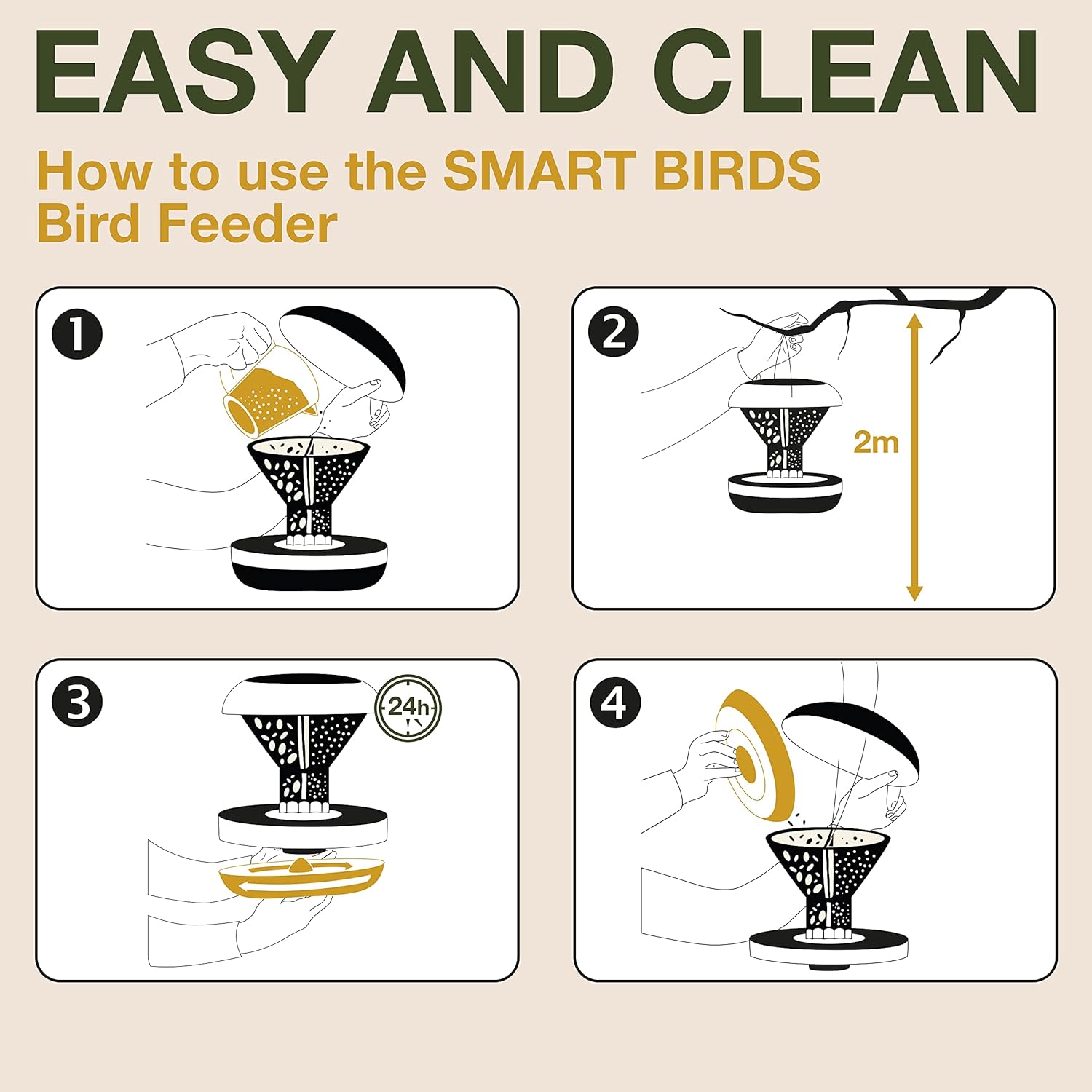 EASY AND CLEAN

How to use the SMART BIRDS Bird Feeder

1

2

2m

3

24h

4