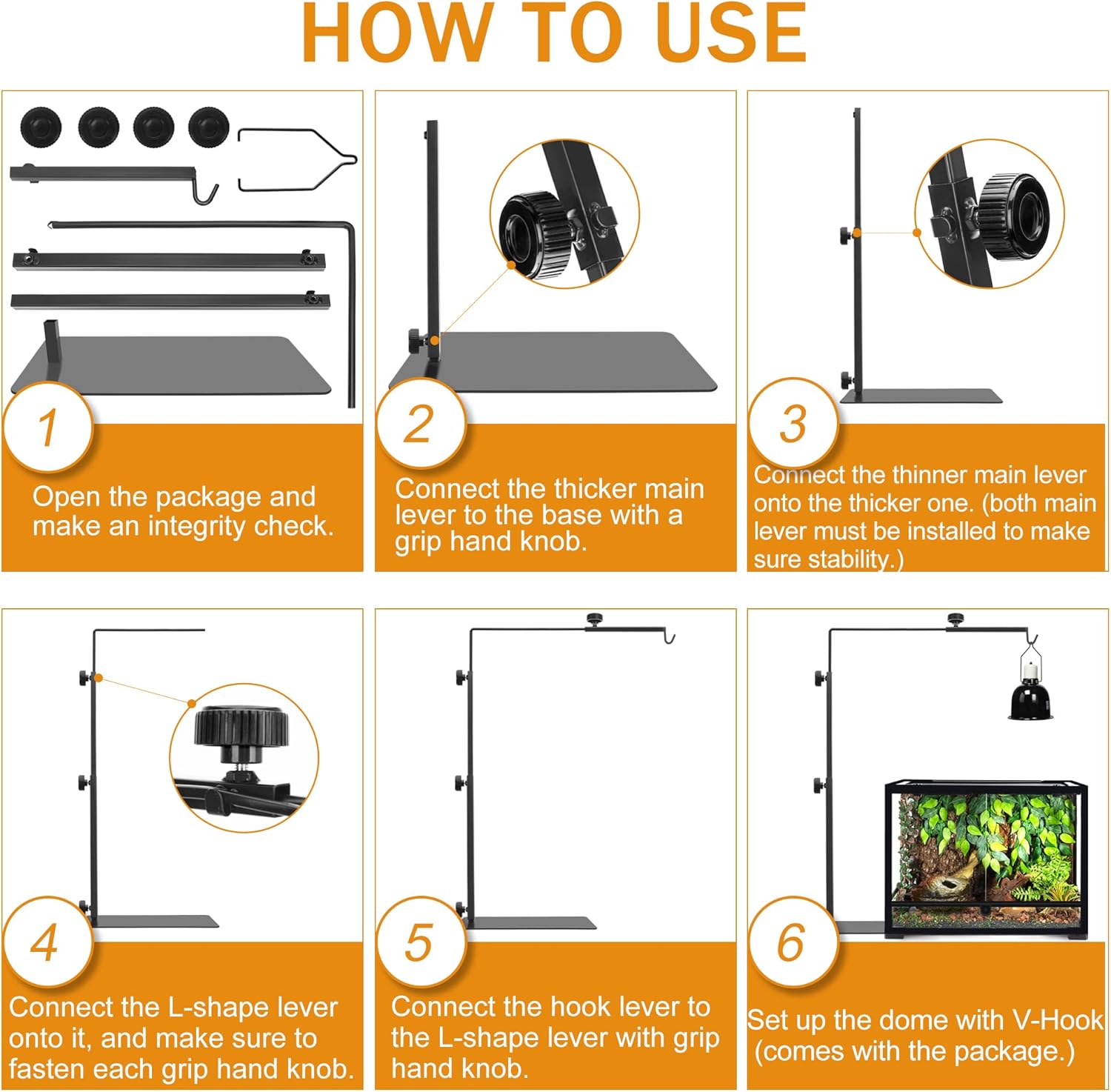 HOW TO USE

1

Open the package and make an integrity check.

2

Connect the thicker main lever to the base with a grip hand knob.

3

Connect the thinner main lever onto the thicker one. (both main lever must be installed to make sure stability.)

4

Connect the L-shape lever onto it, and make sure to fasten each grip hand knob.

5

Connect the hook lever to the L-shape lever with grip hand knob.

6

Set up the dome with V-Hook (comes with the package.)