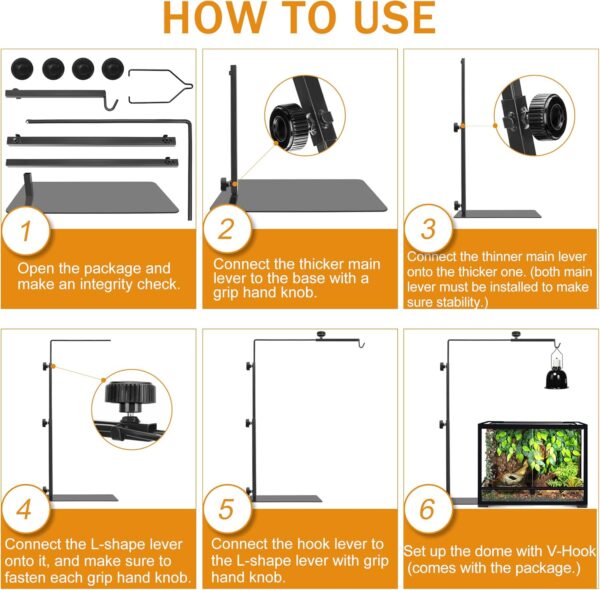 HOW TO USE

1

Open the package and make an integrity check.

2

Connect the thicker main lever to the base with a grip hand knob.

3

Connect the thinner main lever onto the thicker one. (both main lever must be installed to make sure stability.)

4

Connect the L-shape lever onto it, and make sure to fasten each grip hand knob.

5

Connect the hook lever to the L-shape lever with grip hand knob.

6

Set up the dome with V-Hook (comes with the package.)