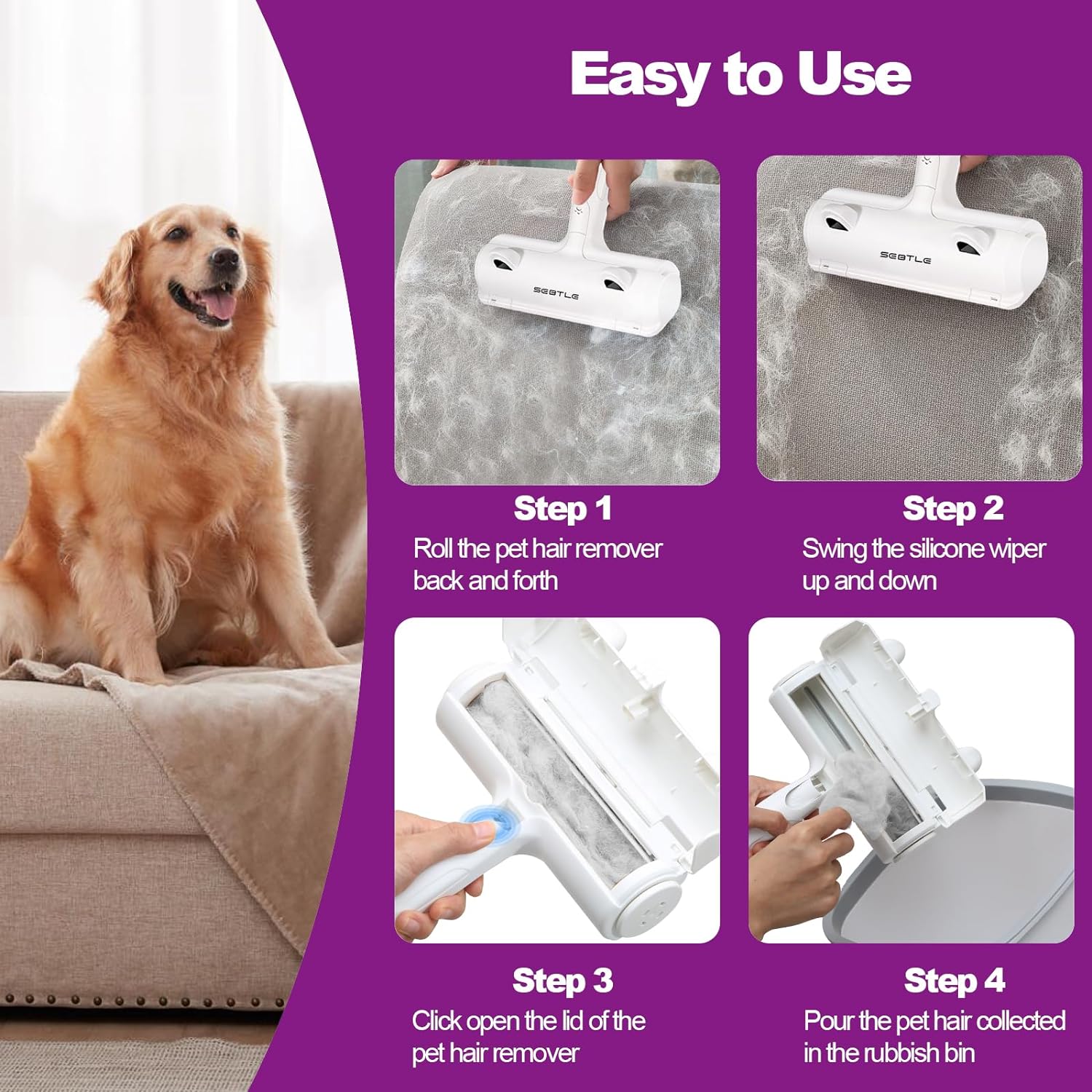 Easy to Use

SEBTLE

SEBTLE

Step 1
Roll the pet hair remover back and forth

Step 2
Swing the silicone wiper up and down

Step 3
Click open the lid of the pet hair remover

Step 4
Pour the pet hair collected in the rubbish bin