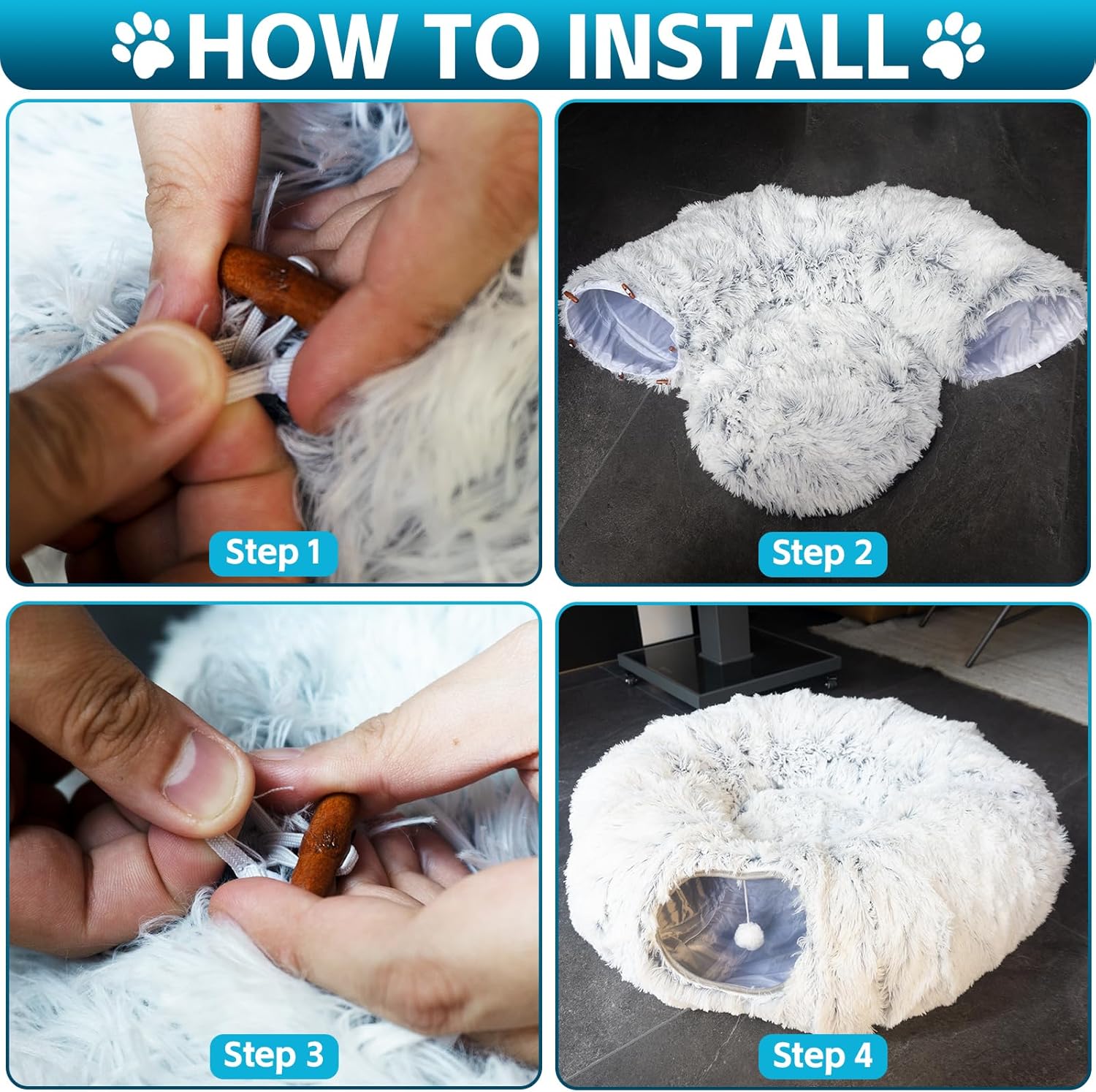 HOW TO INSTALL

Step 1

Step 2

Step 3

Step 4