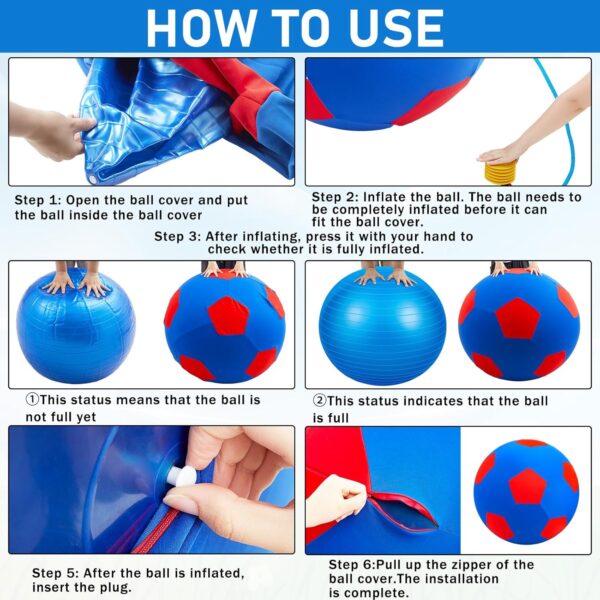 HOW TO USE

Step 1: Open the ball cover and put the ball inside the ball cover

Step 2: Inflate the ball. The ball needs to be completely inflated before it can fit the ball cover.

Step 3: After inflating, press it with your hand to check whether it is fully inflated.

①This status means that the ball is not full yet

②This status indicates that the ball is full

Step 5: After the ball is inflated, insert the plug.

Step 6:Pull up the zipper of the ball cover.The installation is complete.