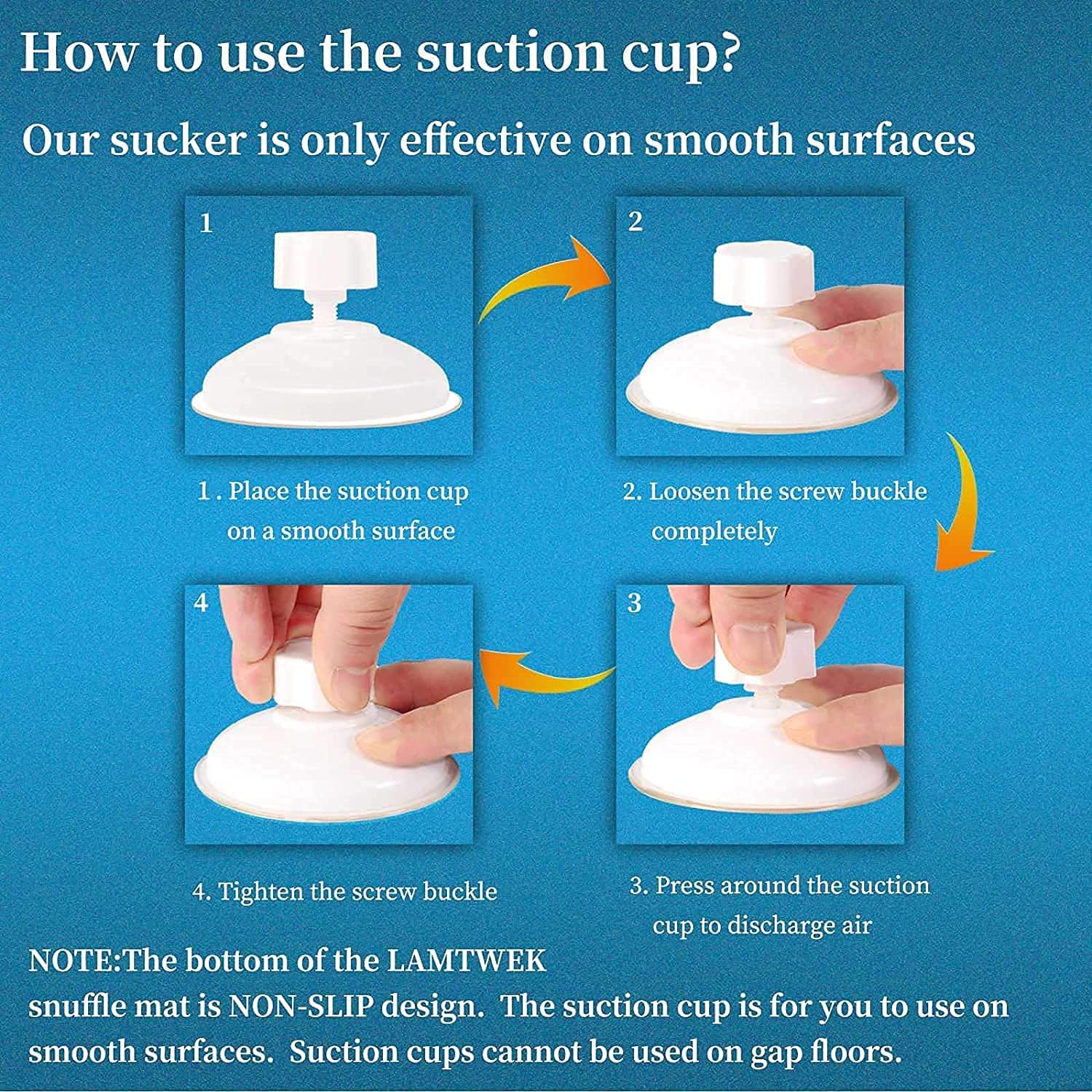 How to use the suction cup?

Our sucker is only effective on smooth surfaces

1

2

1 . Place the suction cup on a smooth surface

2. Loosen the screw buckle completely

4

3

4. Tighten the screw buckle

3. Press around the suction cup to discharge air

NOTE:The bottom of the LAMTWEK snuffle mat is NON-SLIP design. The suction cup is for you to use on smooth surfaces. Suction cups cannot be used on gap floors.