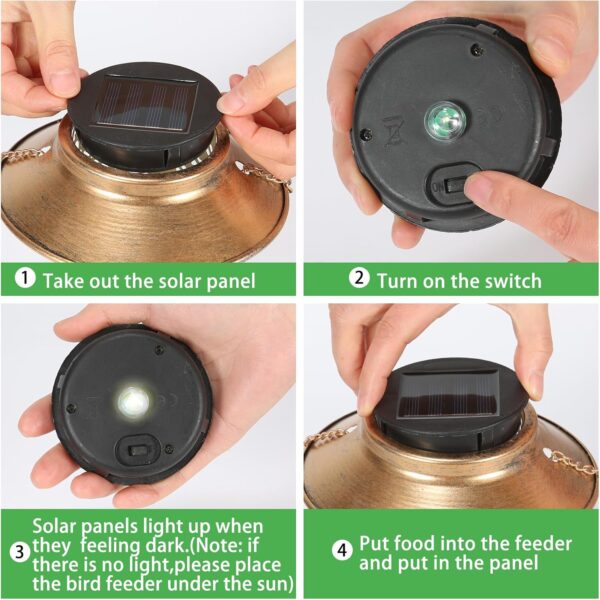 1 Take out the solar panel

2 Turn on the switch

3 Solar panels light up when they feeling dark.(Note: if there is no light,please place the bird feeder under the sun)

4 Put food into the feeder and put in the panel