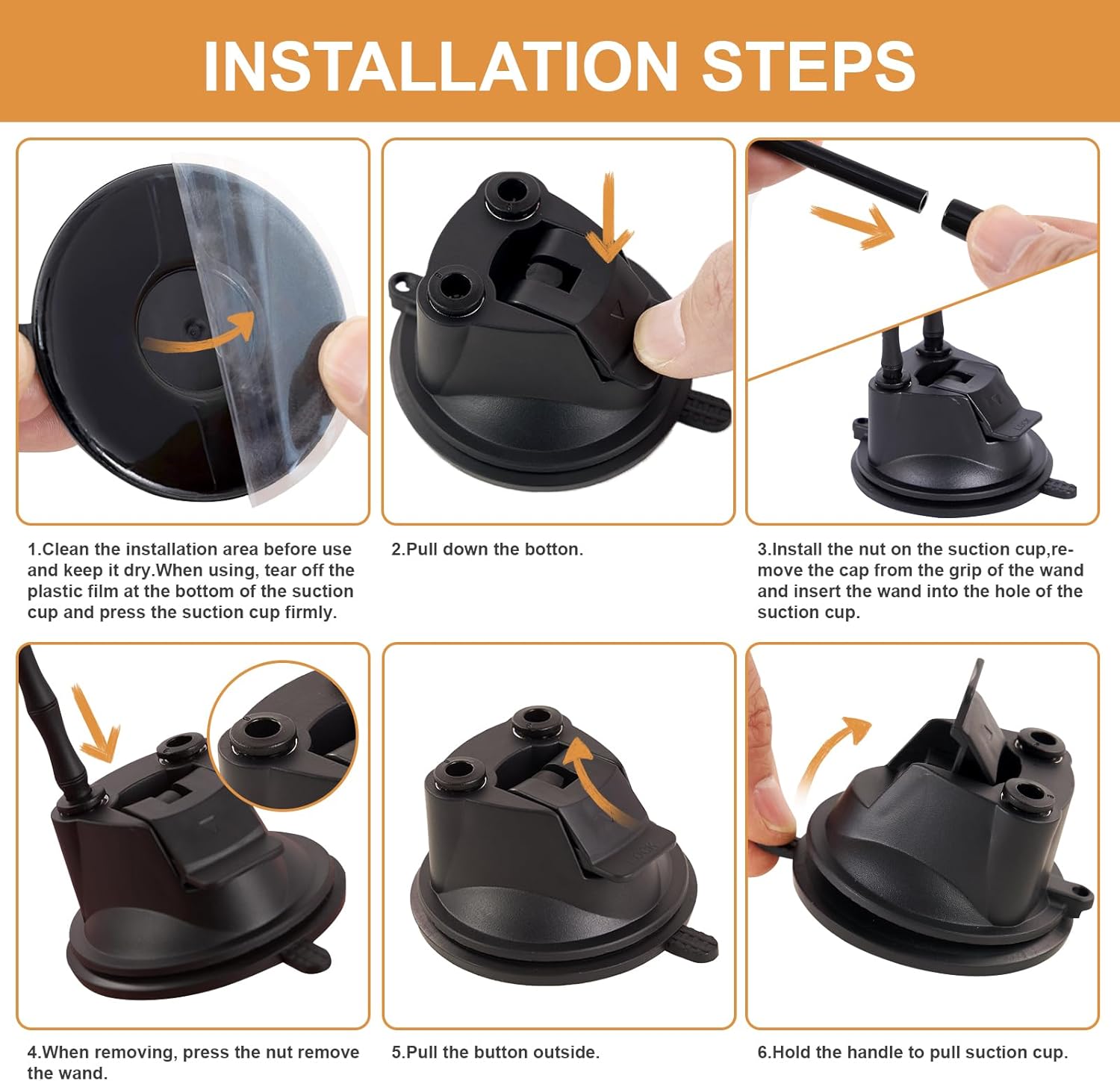 INSTALLATION STEPS

1.Clean the installation area before use and keep it dry.When using, tear off the plastic film at the bottom of the suction cup and press the suction cup firmly.

2.Pull down the botton.

3.Install the nut on the suction cup,remove the cap from the grip of the wand and insert the wand into the hole of the suction cup.

4.When removing, press the nut remove the wand.

5.Pull the button outside.

6.Hold the handle to pull suction cup.