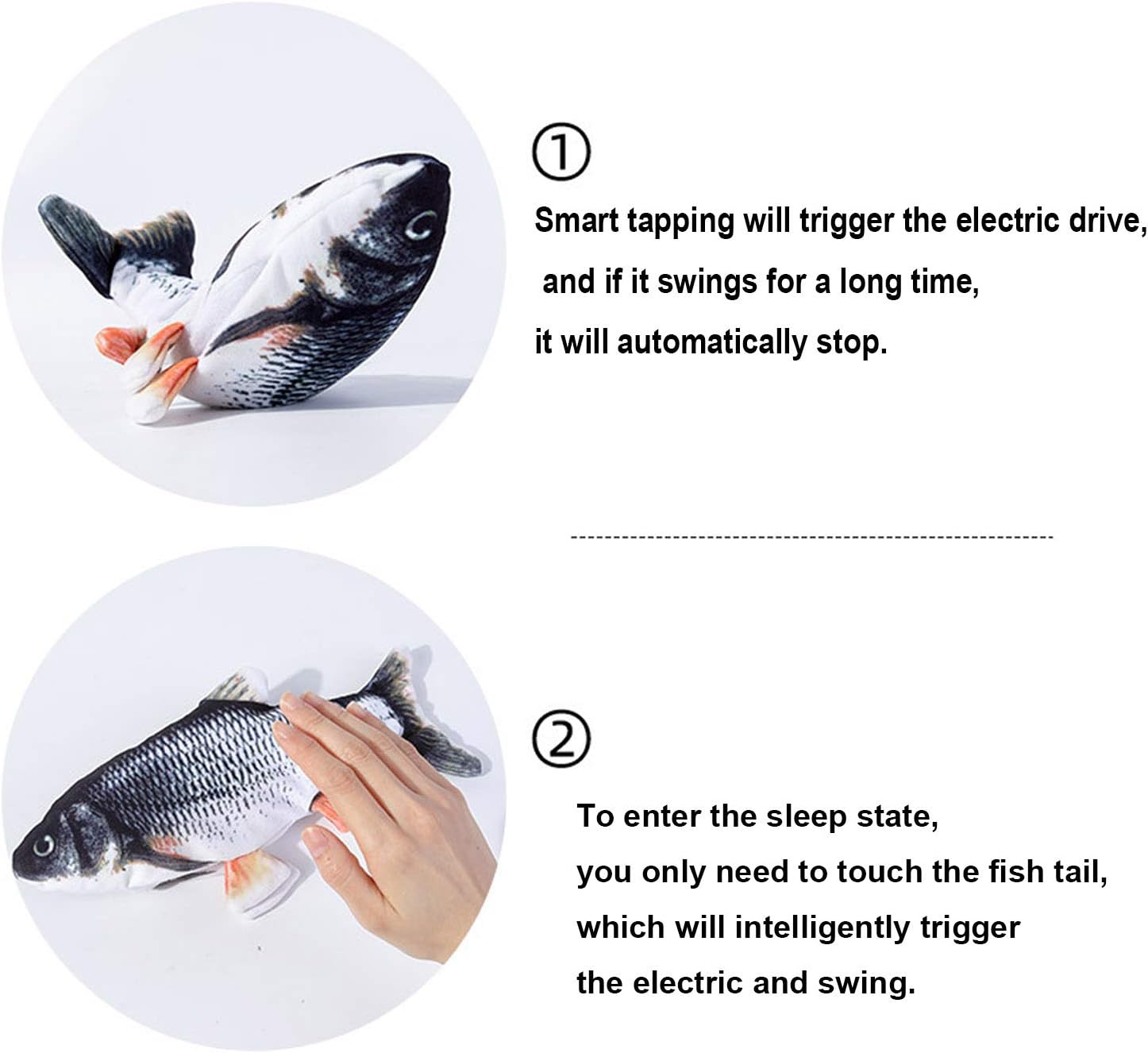 ①

Smart tapping will trigger the electric drive, and if it swings for a long time, it will automatically stop.

②

To enter the sleep state, you only need to touch the fish tail, which will intelligently trigger the electric and swing.