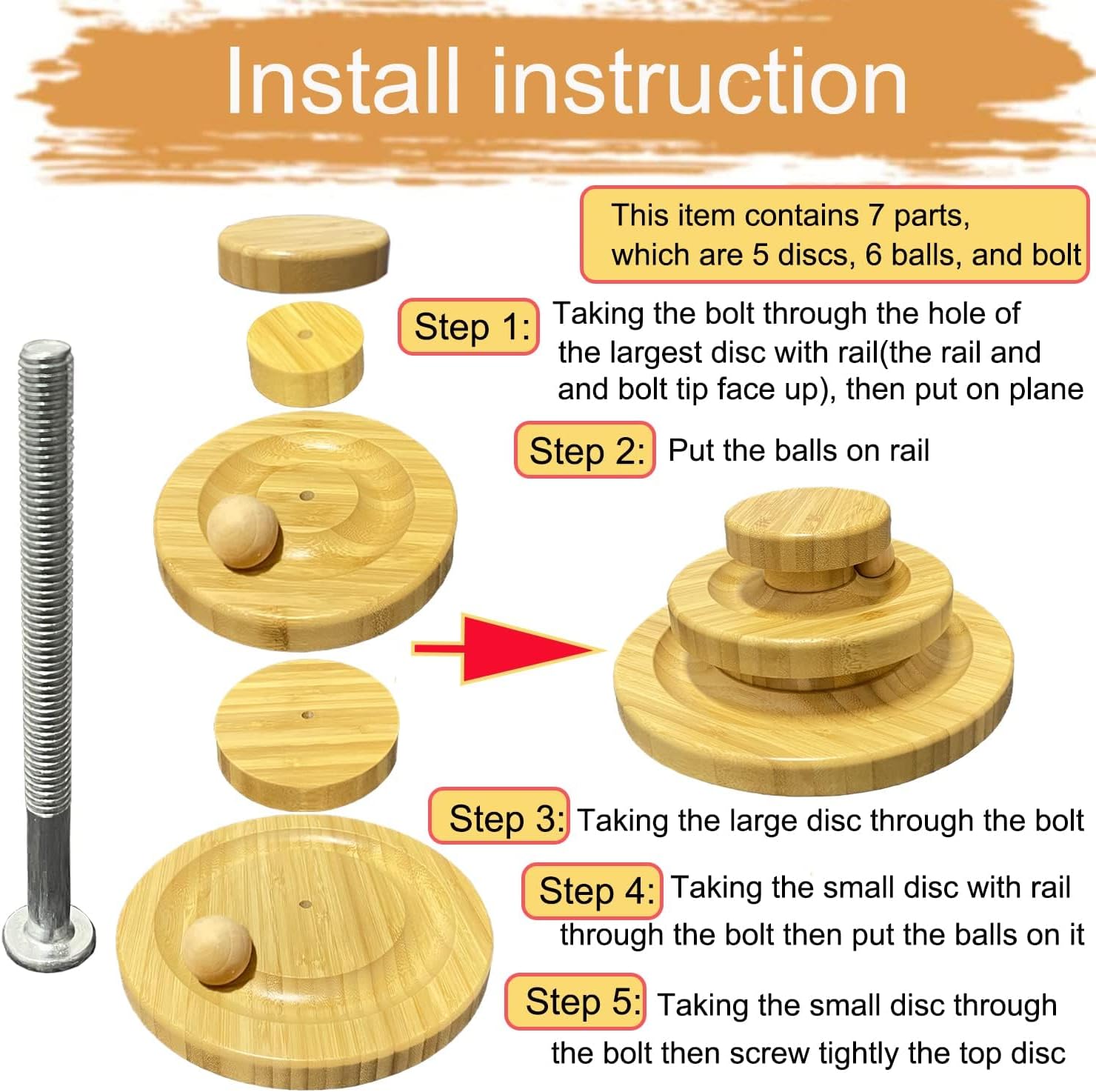 Install instruction

This item contains 7 parts, which are 5 discs, 6 balls, and bolt

Step 1: Taking the bolt through the hole of the largest disc with rail(the rail and and bolt tip face up), then put on plane

Step 2: Put the balls on rail

Step 3: Taking the large disc through the bolt

Step 4: Taking the small disc with rail through the bolt then put the balls on it

Step 5: Taking the small disc through the bolt then screw tightly the top disc