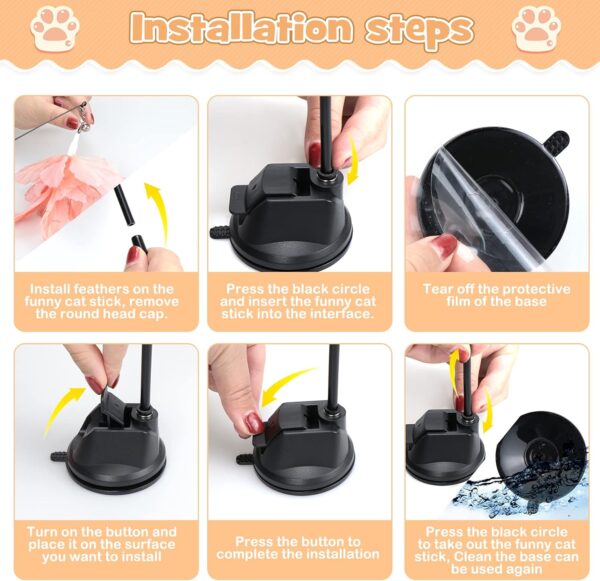 Installation steps

Install feathers on the funny cat stick, remove the round head cap.

Press the black circle and insert the funny cat stick into the interface.

Tear off the protective film of the base

Turn on the button and place it on the surface you want to install

Press the button to complete the installation

Press the black circle to take out the funny cat stick, Clean the base can be used again