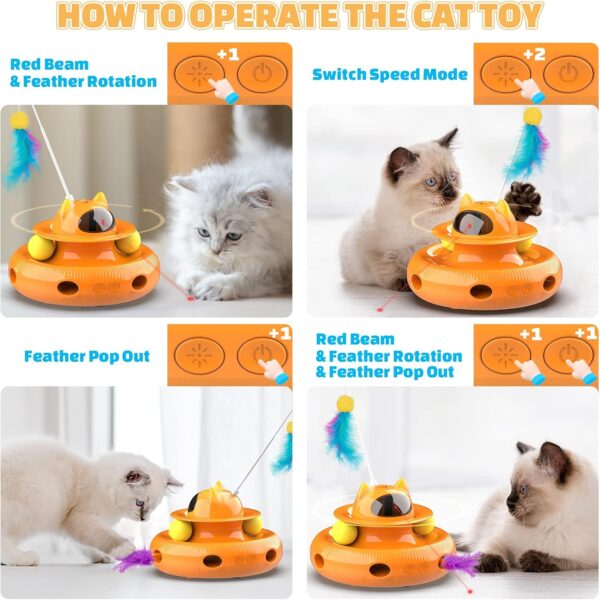 HOW TO OPERATE THE CAT TOY

Red Beam & Feather Rotation

+1

Switch Speed Mode

+2

Feather Pop Out

+1

Red Beam & Feather Rotation & Feather Pop Out

+1 +1