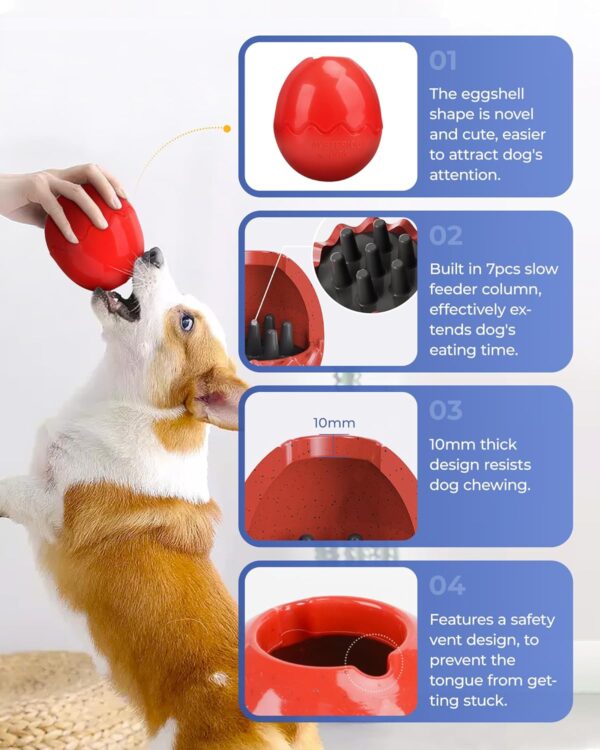 01

The eggshell shape is novel and cute, easier to attract dog's attention.

02

Built in 7pcs slow feeder column, effectively extends dog's eating time.

10mm

03

10mm thick design resists dog chewing.

04

Features a safety vent design, to prevent the tongue from getting stuck.