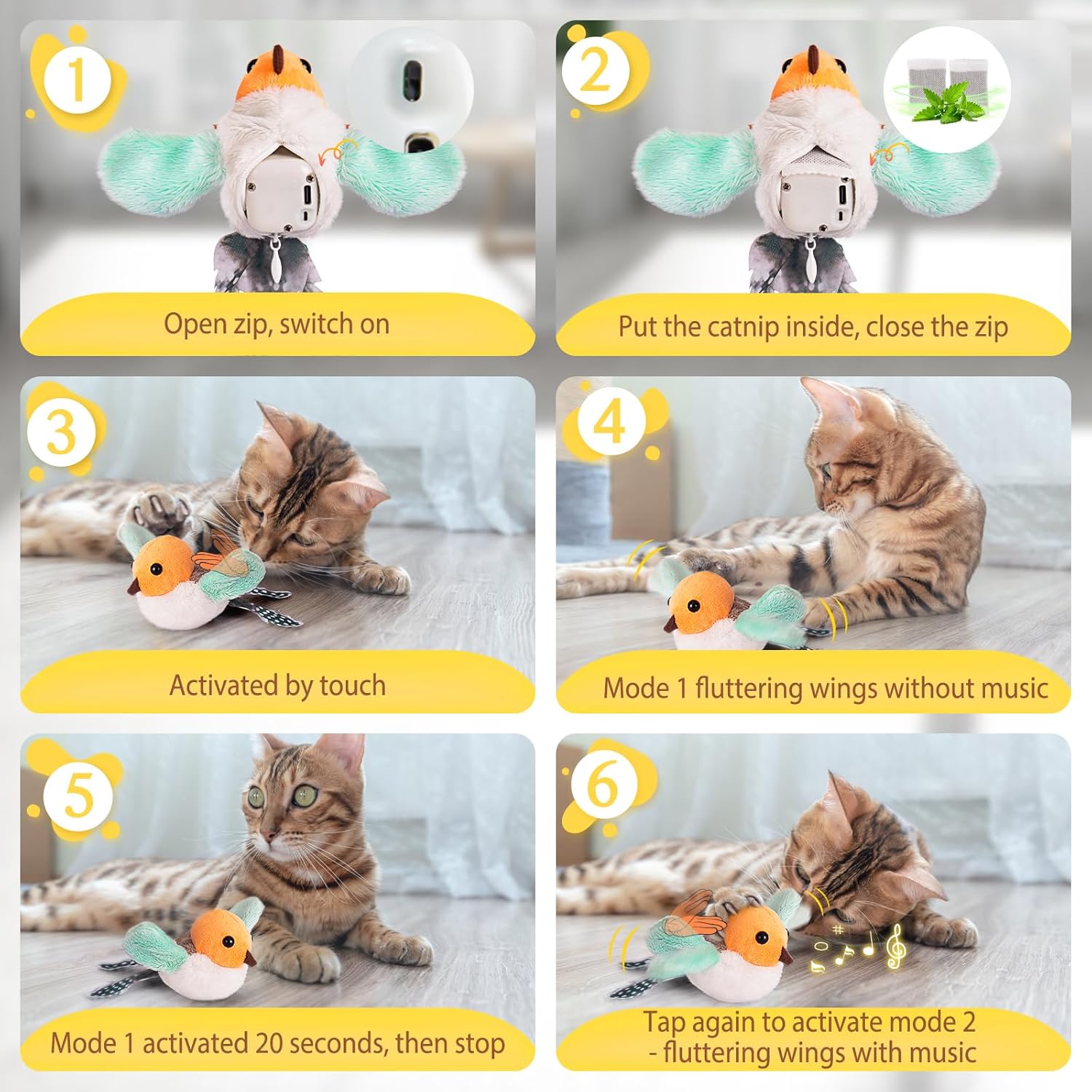 1

Open zip, switch on

2

Put the catnip inside, close the zip

3

Activated by touch

4

Mode 1 fluttering wings without music

5

Mode 1 activated 20 seconds, then stop

6

Tap again to activate mode 2 - fluttering wings with music