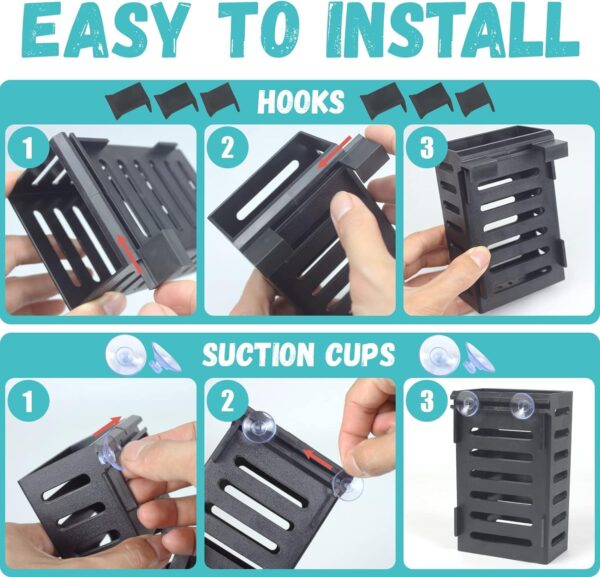 EASY TO INSTALL

HOOKS

1

2

3

SUCTION CUPS

1

2

3