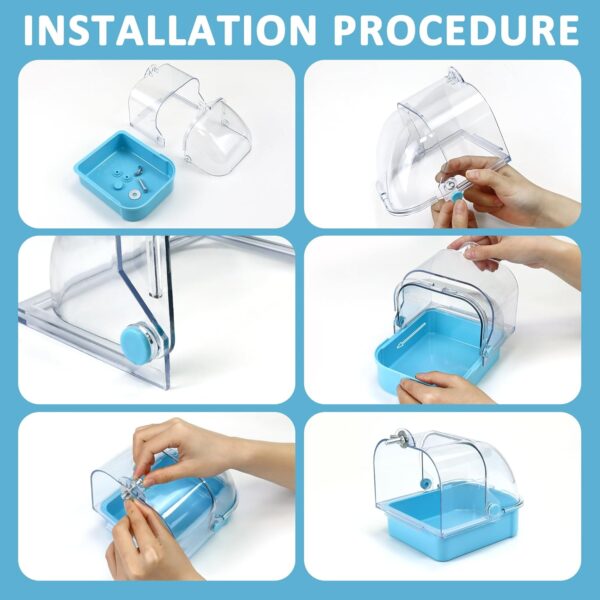 INSTALLATION PROCEDURE