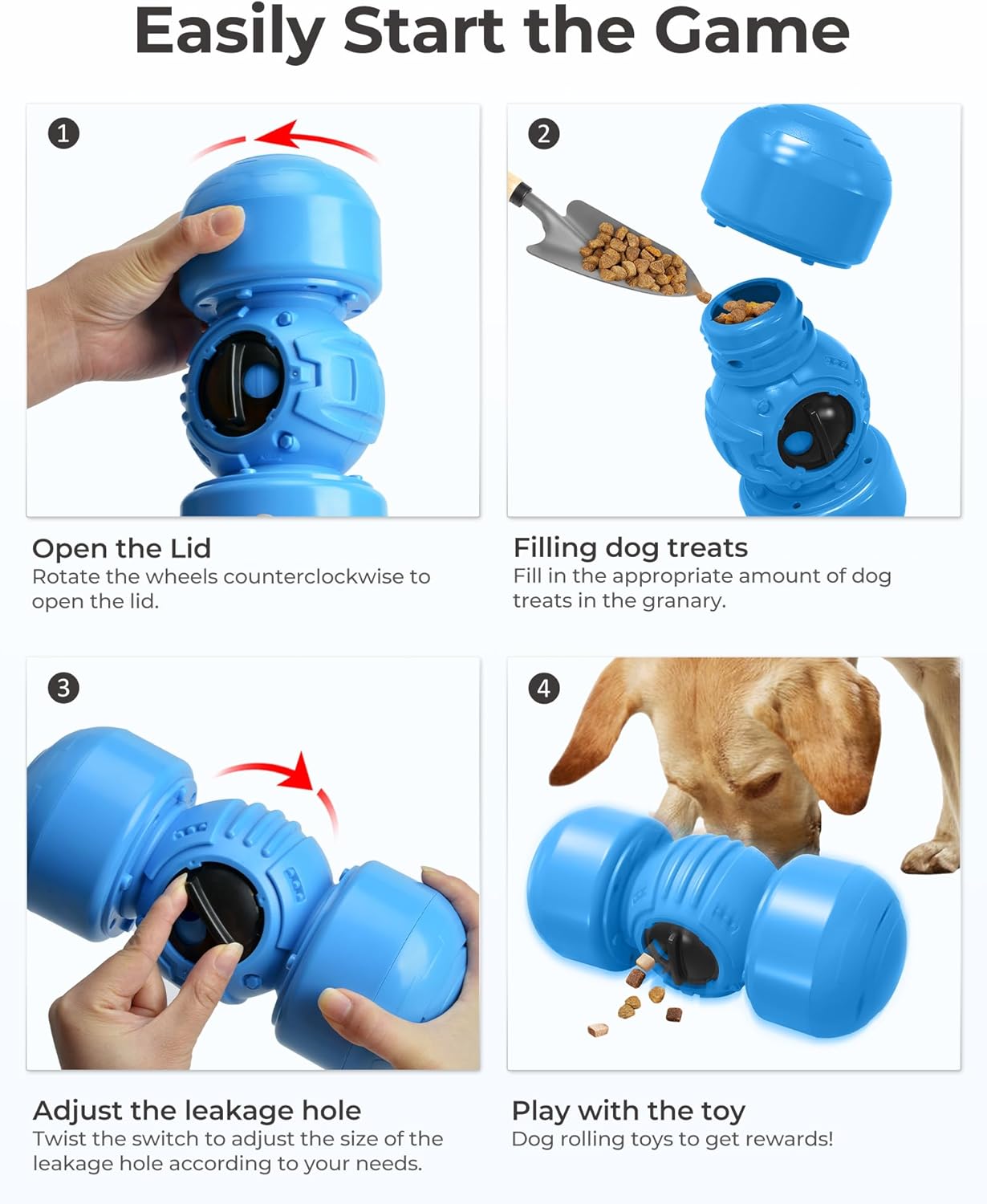 Easily Start the Game

1

Open the Lid
Rotate the wheels counterclockwise to open the lid.

2

Filling dog treats
Fill in the appropriate amount of dog treats in the granary.

3

Adjust the leakage hole
Twist the switch to adjust the size of the leakage hole according to your needs.

4

Play with the toy
Dog rolling toys to get rewards!