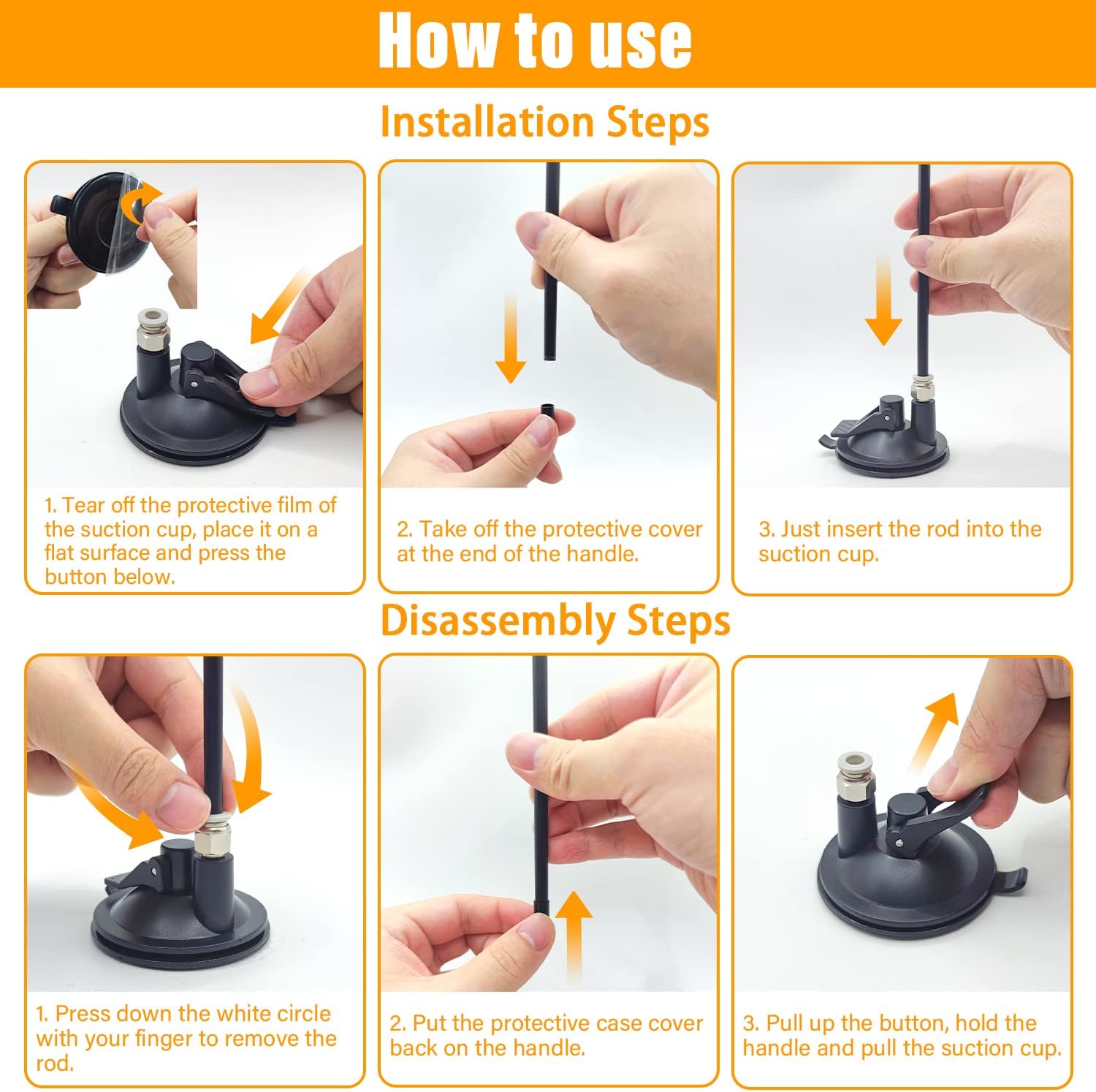 How to use

Installation Steps

1. Tear off the protective film of the suction cup, place it on a flat surface and press the button below.

2. Take off the protective cover at the end of the handle.

3. Just insert the rod into the suction cup.

Disassembly Steps

1. Press down the white circle with your finger to remove the rod.

2. Put the protective case cover back on the handle.

3. Pull up the button, hold the handle and pull the suction cup.