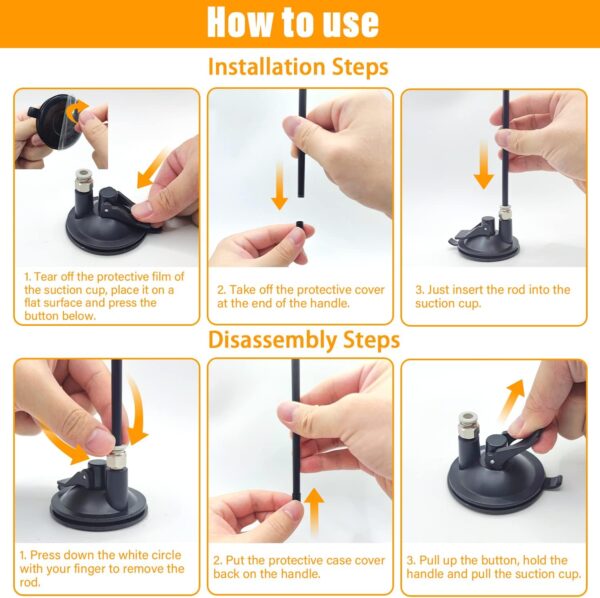 How to use

Installation Steps

1. Tear off the protective film of the suction cup, place it on a flat surface and press the button below.

2. Take off the protective cover at the end of the handle.

3. Just insert the rod into the suction cup.

Disassembly Steps

1. Press down the white circle with your finger to remove the rod.

2. Put the protective case cover back on the handle.

3. Pull up the button, hold the handle and pull the suction cup.