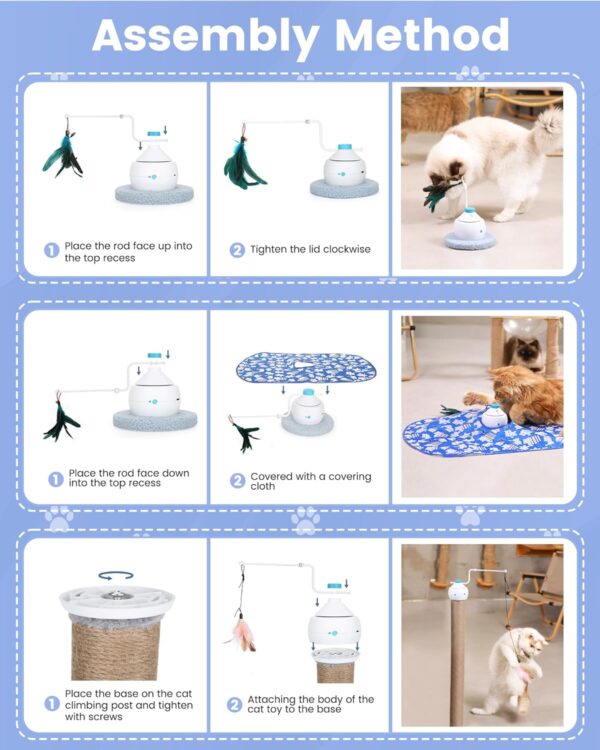 Assembly Method

1 Place the rod face up into the top recess

2 Tighten the lid clockwise

1 Place the rod face down into the top recess

2 Covered with a covering cloth

1 Place the base on the cat climbing post and tighten with screws

2 Attaching the body of the cat toy to the base