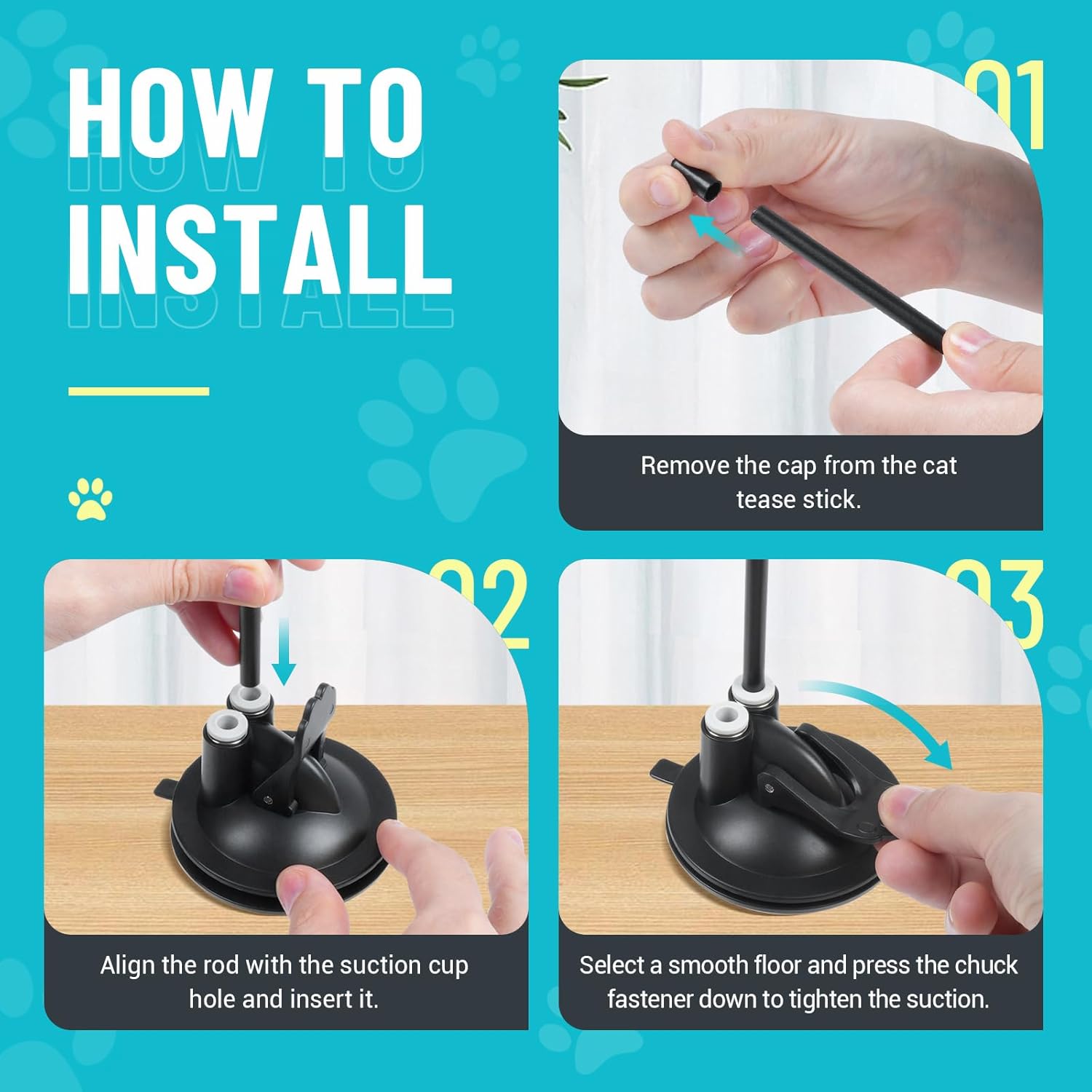 HOW TO INSTALL

01

Remove the cap from the cat tease stick.

02

Align the rod with the suction cup hole and insert it.

03

Select a smooth floor and press the chuck fastener down to tighten the suction.