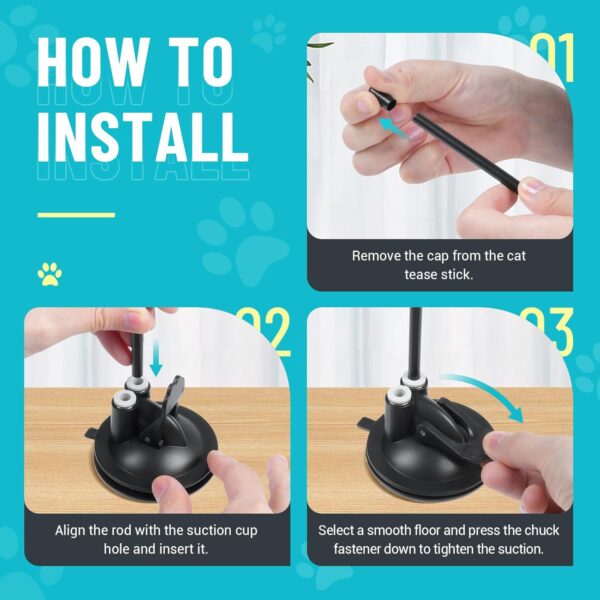 HOW TO INSTALL

01

Remove the cap from the cat tease stick.

02

Align the rod with the suction cup hole and insert it.

03

Select a smooth floor and press the chuck fastener down to tighten the suction.