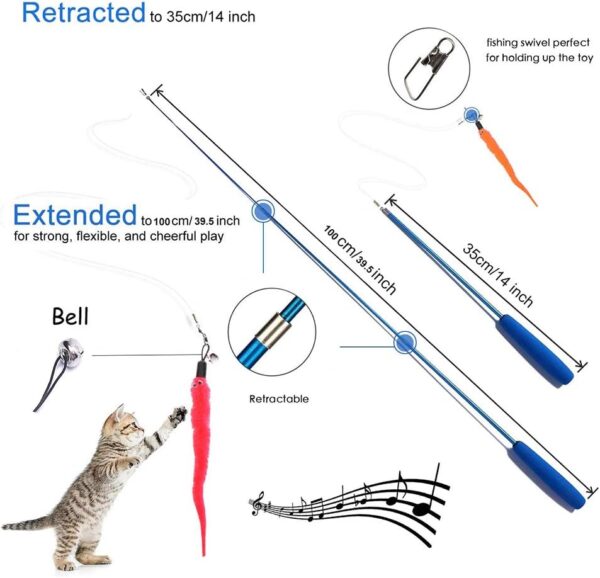 Retracted to 35cm/14 inch

fishing swivel perfect for holding up the toy

Extended to 100 cm/ 39.5 inch
for strong, flexible, and cheerful play

100 cm/ 39.5 inch

35cm/14 inch

Bell

Retractable