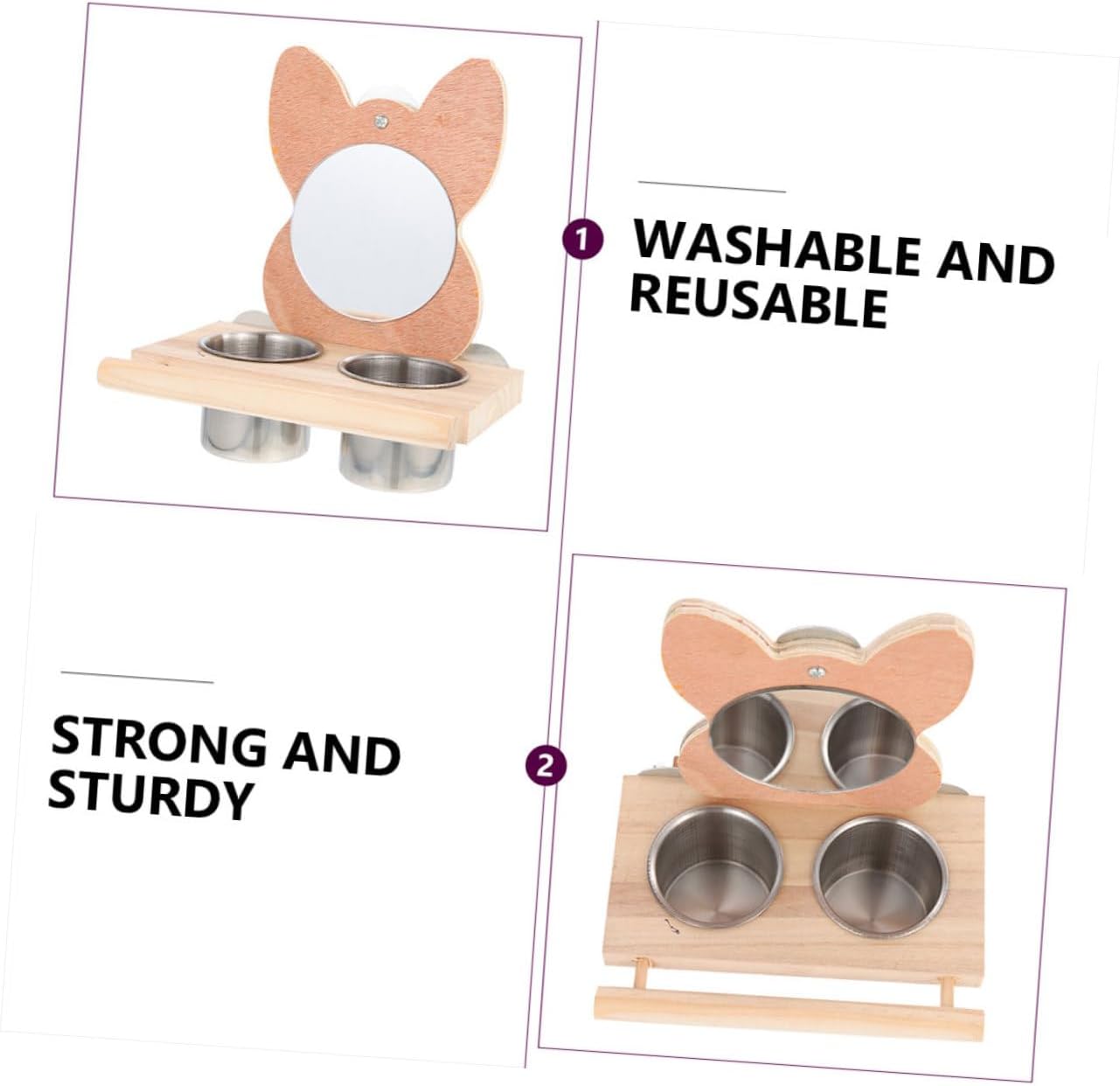 1 WASHABLE AND REUSABLE

STRONG AND STURDY

2