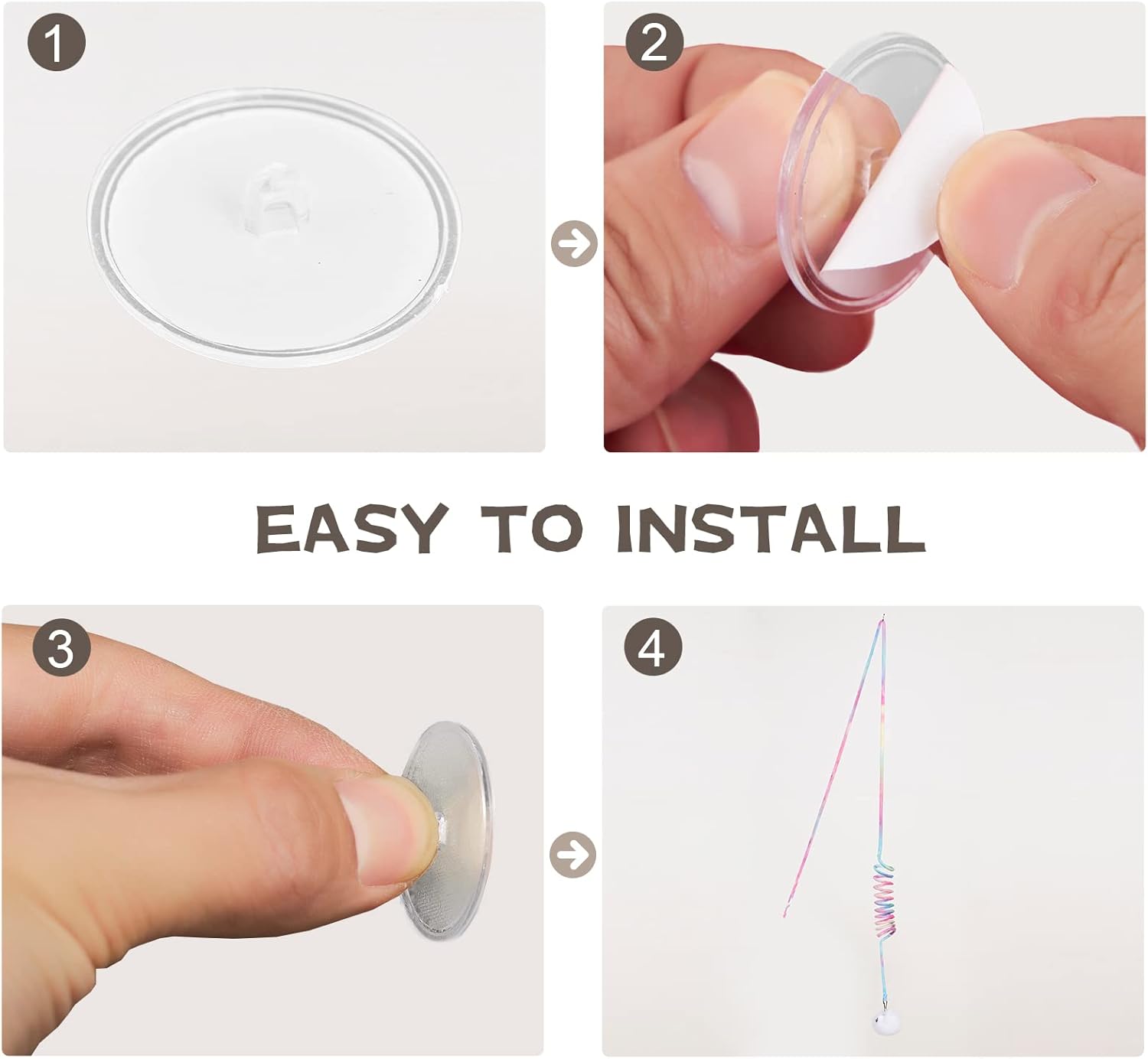 1

2

EASY TO INSTALL

3

4