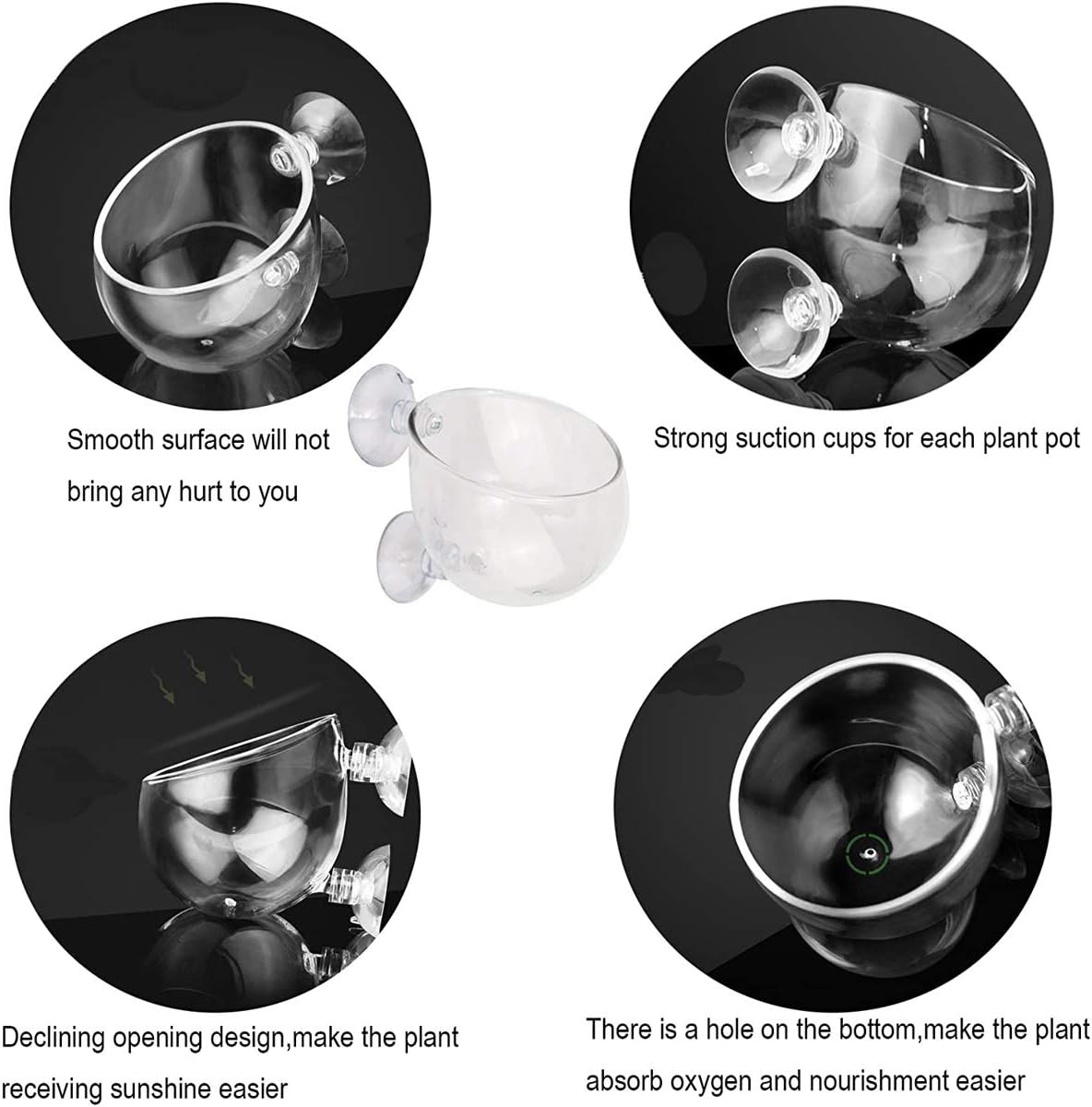 Smooth surface will not bring any hurt to you

Strong suction cups for each plant pot

Declining opening design,make the plant receiving sunshine easier

There is a hole on the bottom,make the plant absorb oxygen and nourishment easier