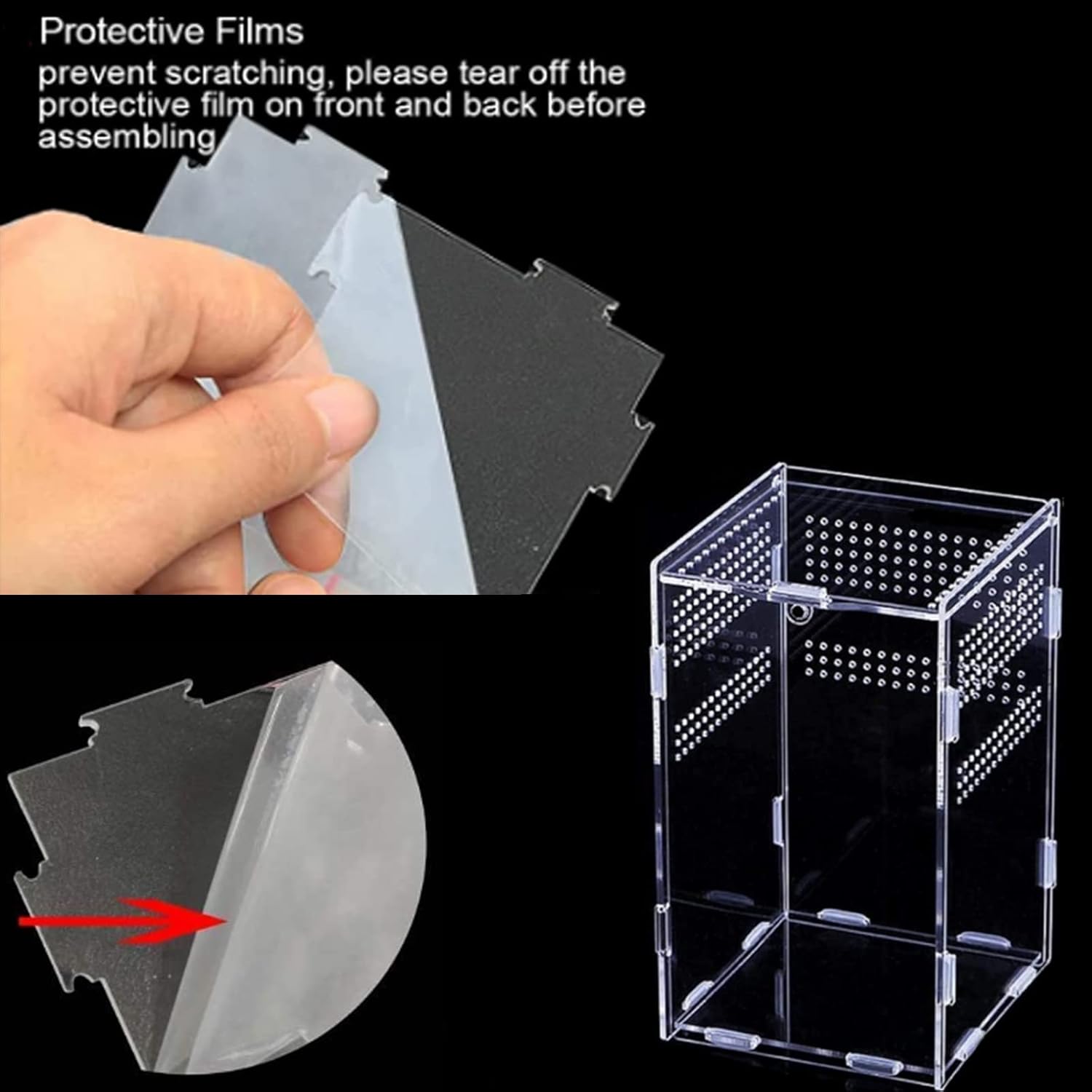 Protective Films

prevent scratching, please tear off the protective film on front and back before assembling