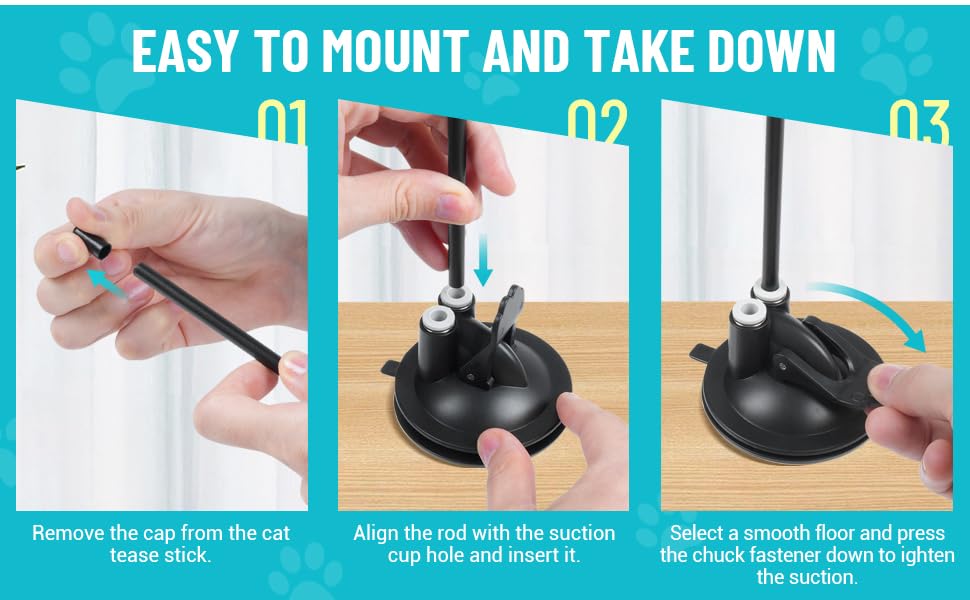 EASY TO MOUNT AND TAKE DOWN

01

Remove the cap from the cat tease stick.

02

Align the rod with the suction cup hole and insert it.

03

Select a smooth floor and press the chuck fastener down to ighten the suction.