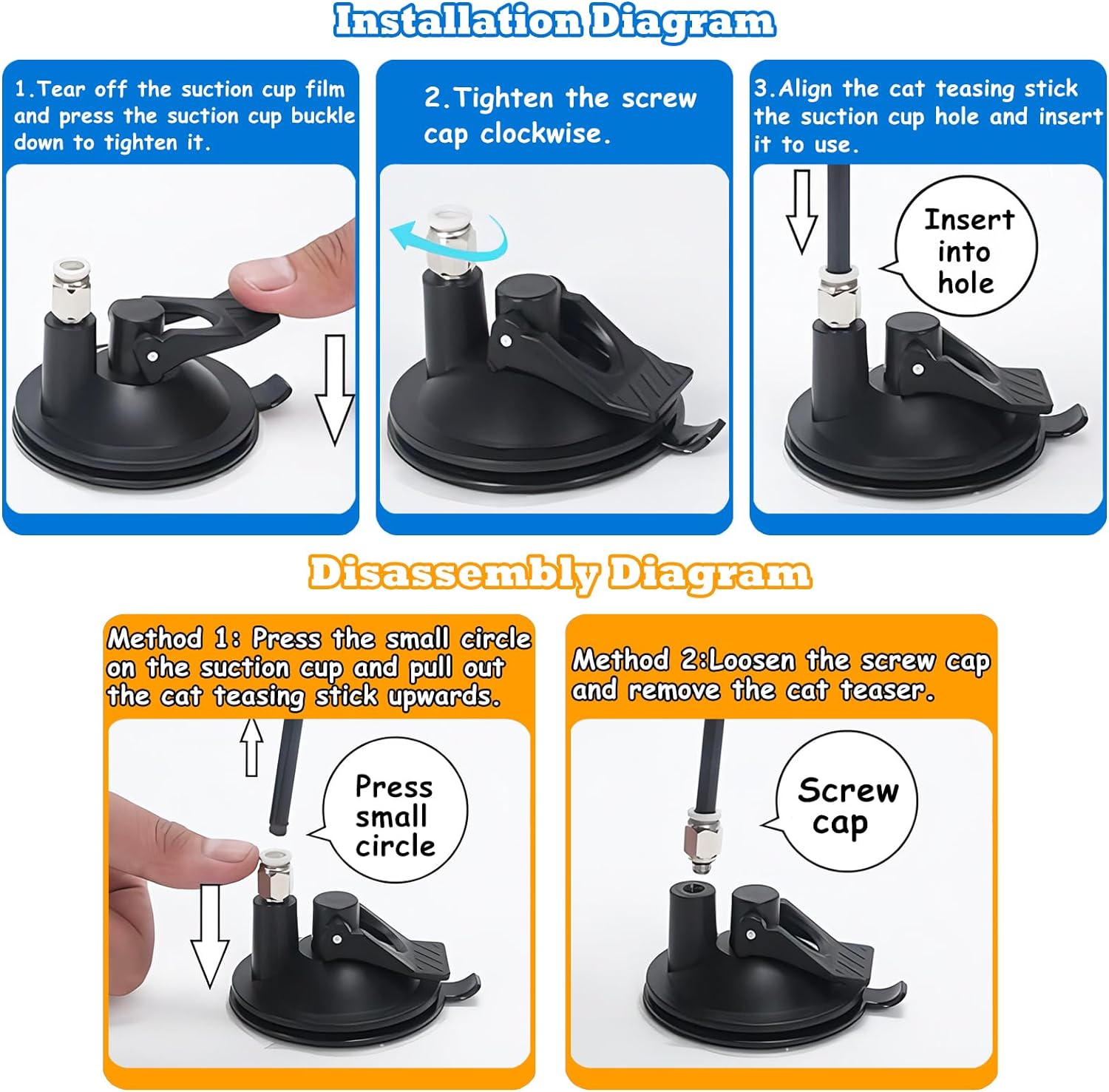 Installation Diagram

1.Tear off the suction cup film and press the suction cup buckle down to tighten it.

2.Tighten the screw cap clockwise.

3.Align the cat teasing stick the suction cup hole and insert it to use.

Insert into hole

Disassembly Diagram

Method 1: Press the small circle on the suction cup and pull out the cat teasing stick upwards.

Press small circle

Method 2:Loosen the screw cap and remove the cat teaser.

Screw cap